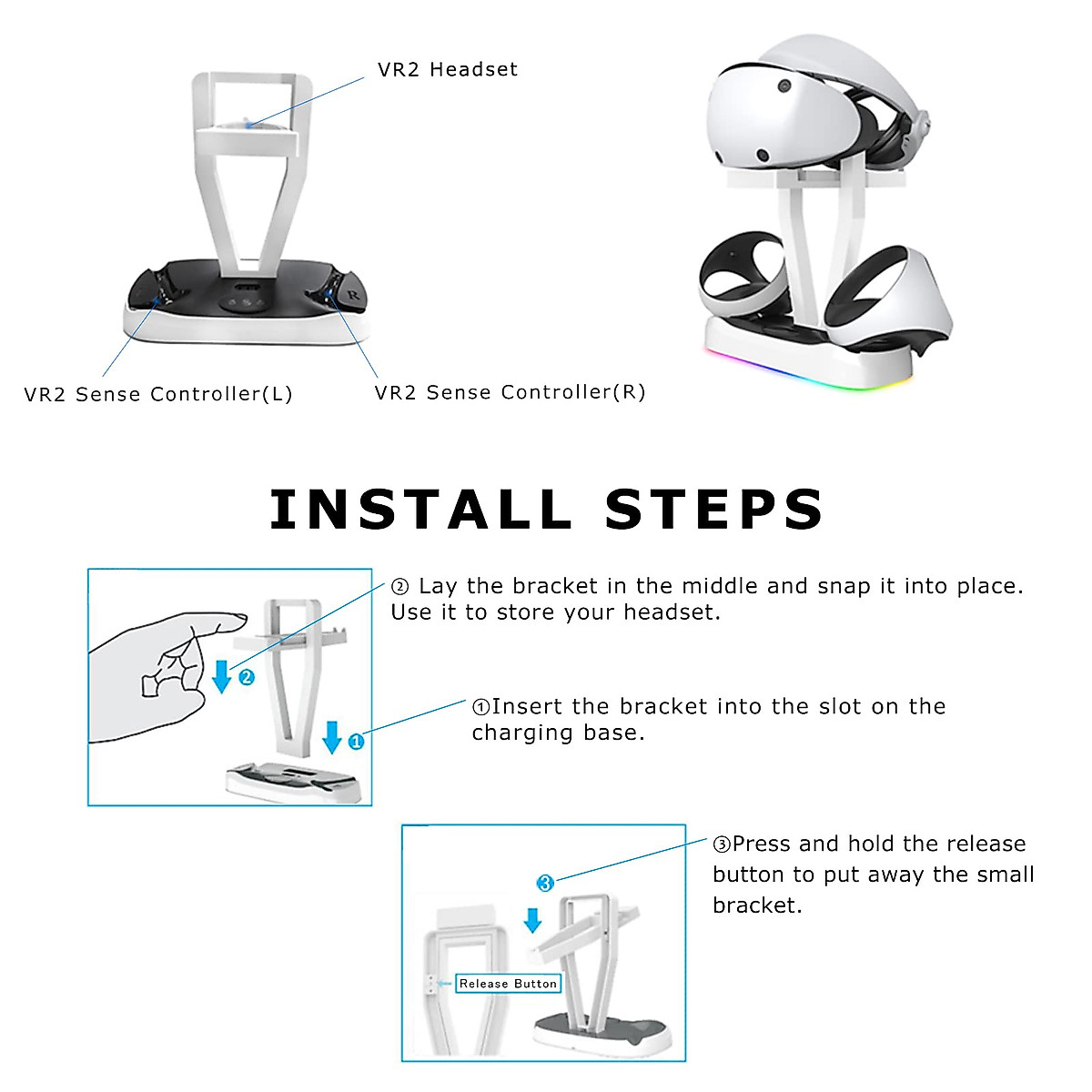 VR2 Headset

R

VR2 Sense Controller(L)

VR2 Sense Controller(R)

INSTALL STEPS

② Lay the bracket in the middle and snap it into place. Use it to store your headset.

②

①

①Insert the bracket into the slot on the charging base.

③Press and hold the release button to put away the small bracket.

③

Release Button