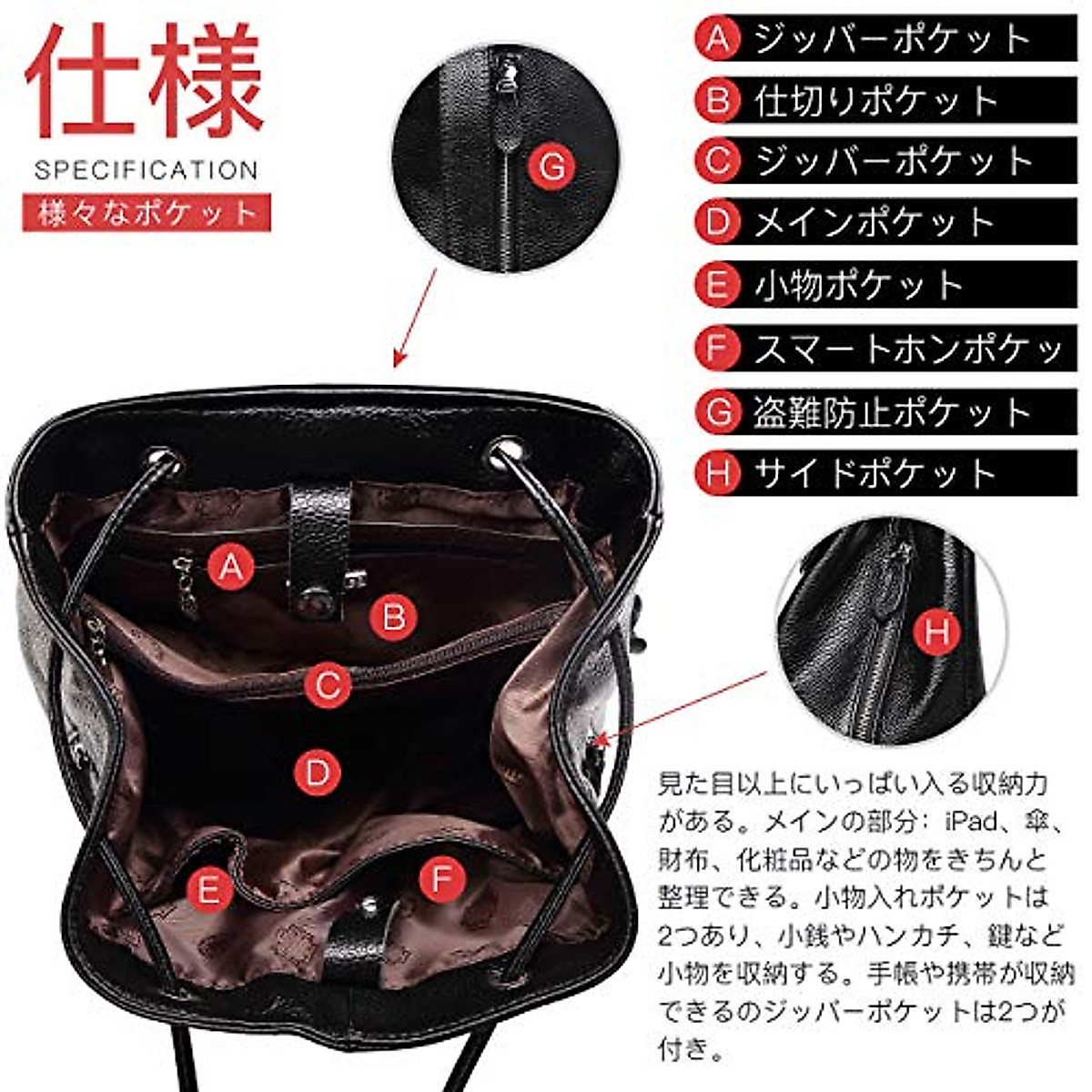 仕様
SPECIFICATION
様々なポケット

A ジッパーポケット
B 仕切りポケット
C ジッパーポケット
D メインポケット
E 小物ポケット
F スマートホンポケッ
G 盗難防止ポケット
H サイドポケット

G

A
B
C
D
E
F

H

見た目以上にいっぱい入る収納力がある。メインの部分：iPad、傘、財布、化粧品などの物をきちんと整理できる。小物入れポケットは2つあり、小銭やハンカチ、鍵など小物を収納する。手帳や携帯が収納できるのジッパーポケットは2つが付き。