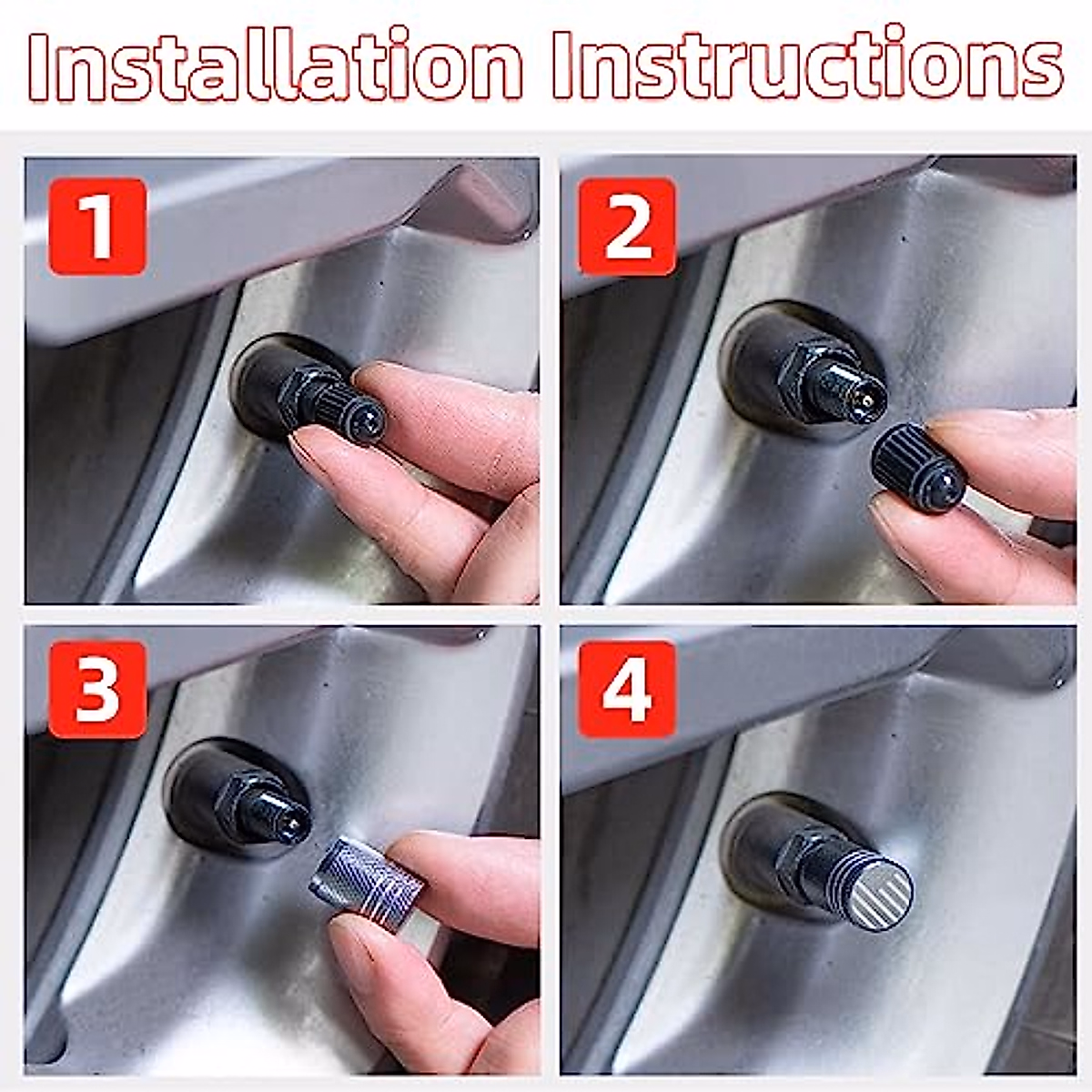 Installation Instructions

1

2

3

4