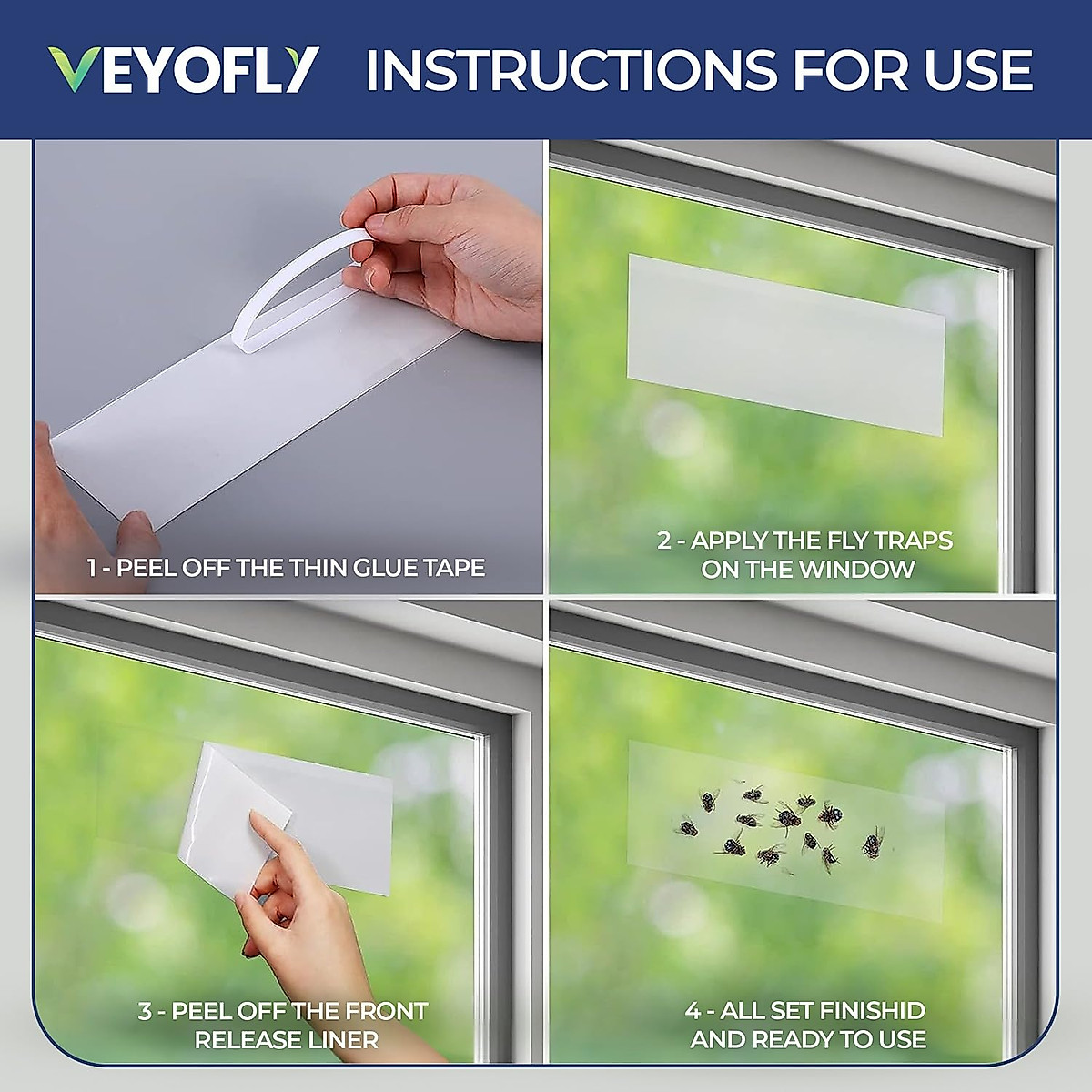 VEYOFLY INSTRUCTIONS FOR USE

1 - PEEL OFF THE THIN GLUE TAPE

2 - APPLY THE FLY TRAPS ON THE WINDOW

3 - PEEL OFF THE FRONT RELEASE LINER

4 - ALL SET FINISHID AND READY TO USE