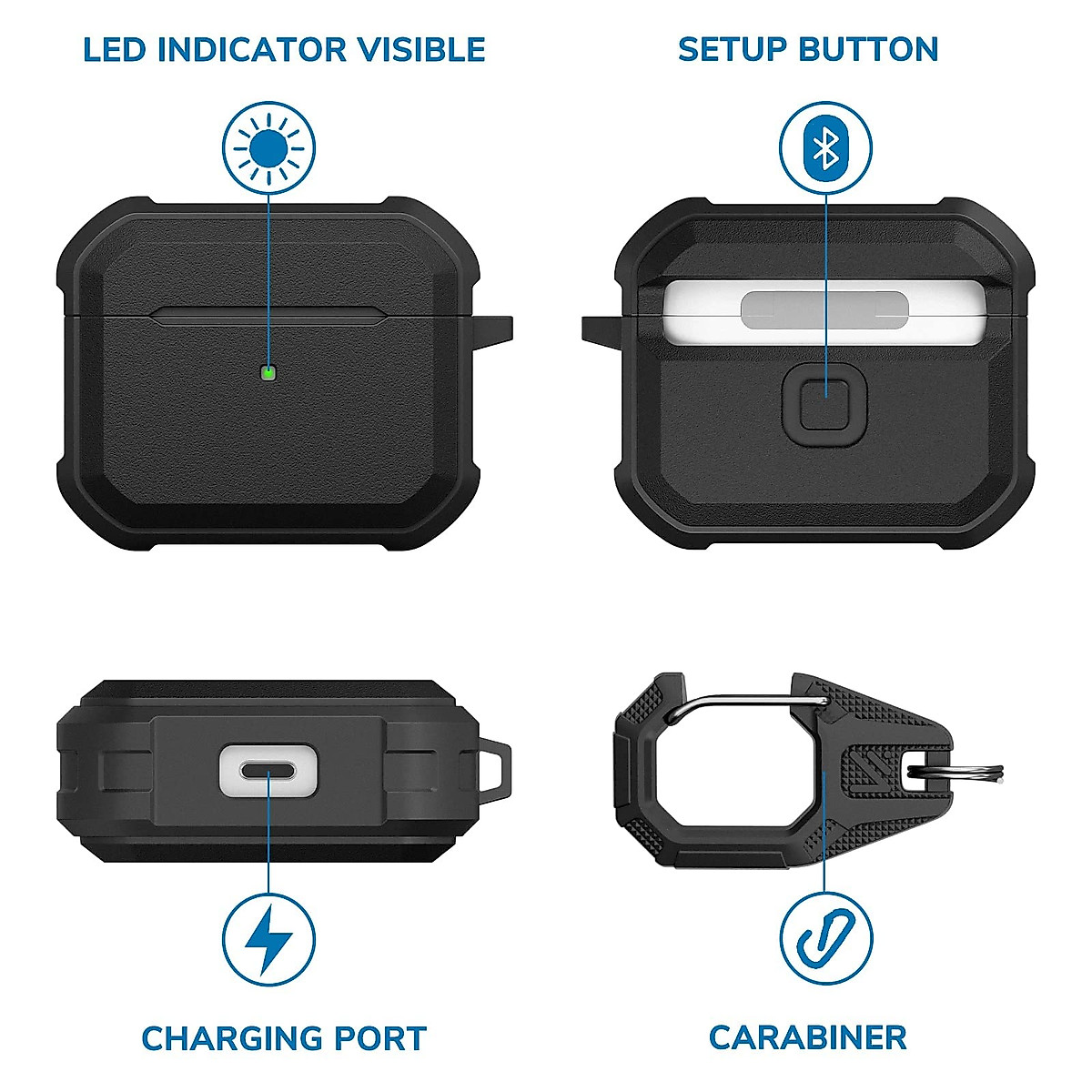 LED INDICATOR VISIBLE

SETUP BUTTON

CHARGING PORT

CARABINER