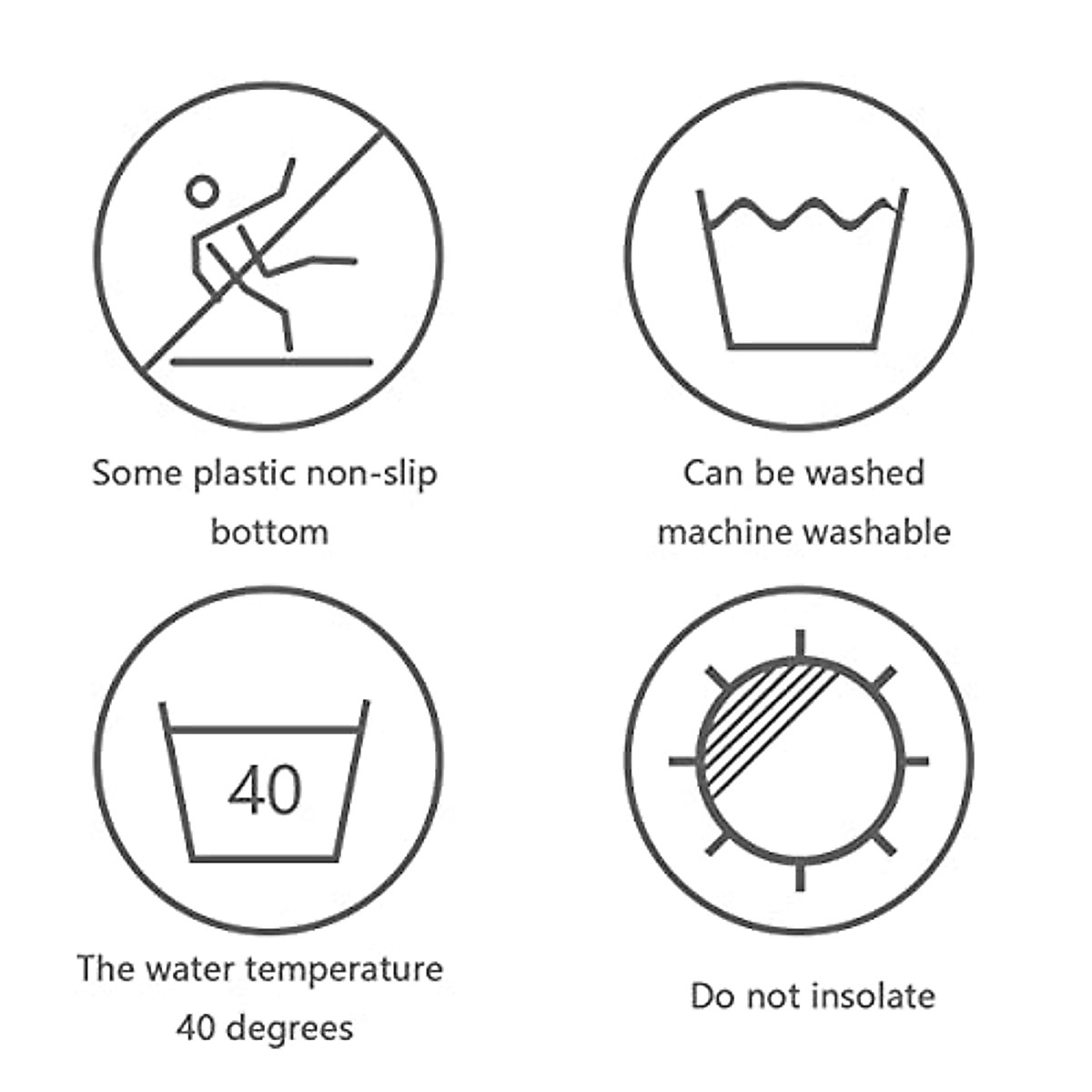 Some plastic non-slip bottom

Can be washed machine washable

40

The water temperature 40 degrees

Do not insolate