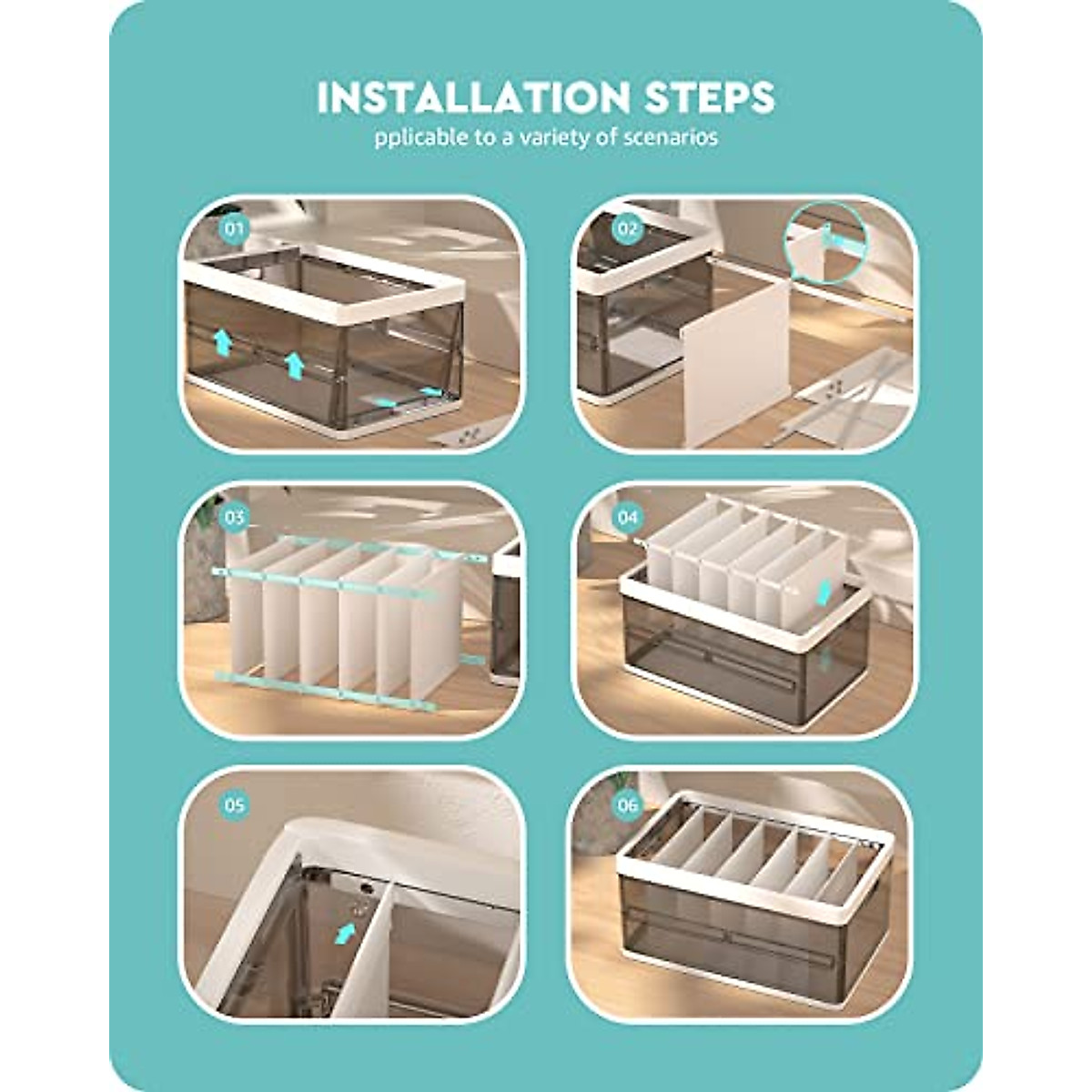 INSTALLATION STEPS
pplicable to a variety of scenarios

01

02

03

04

05

06