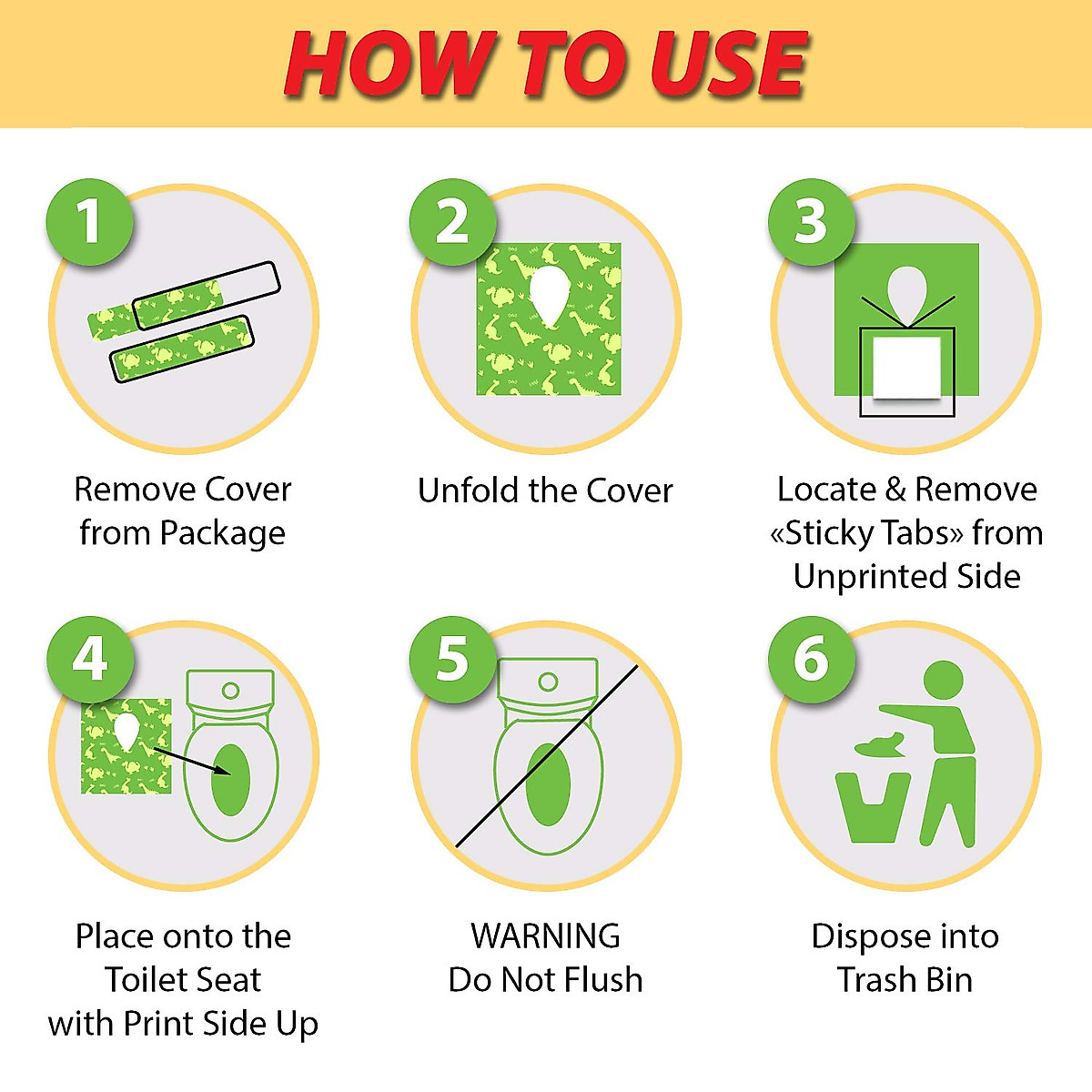 HOW TO USE

1

Remove Cover from Package

2

Unfold the Cover

3

Locate & Remove «Sticky Tabs» from Unprinted Side

4

Place onto the Toilet Seat with Print Side Up

5

WARNING Do Not Flush

6

Dispose into Trash Bin