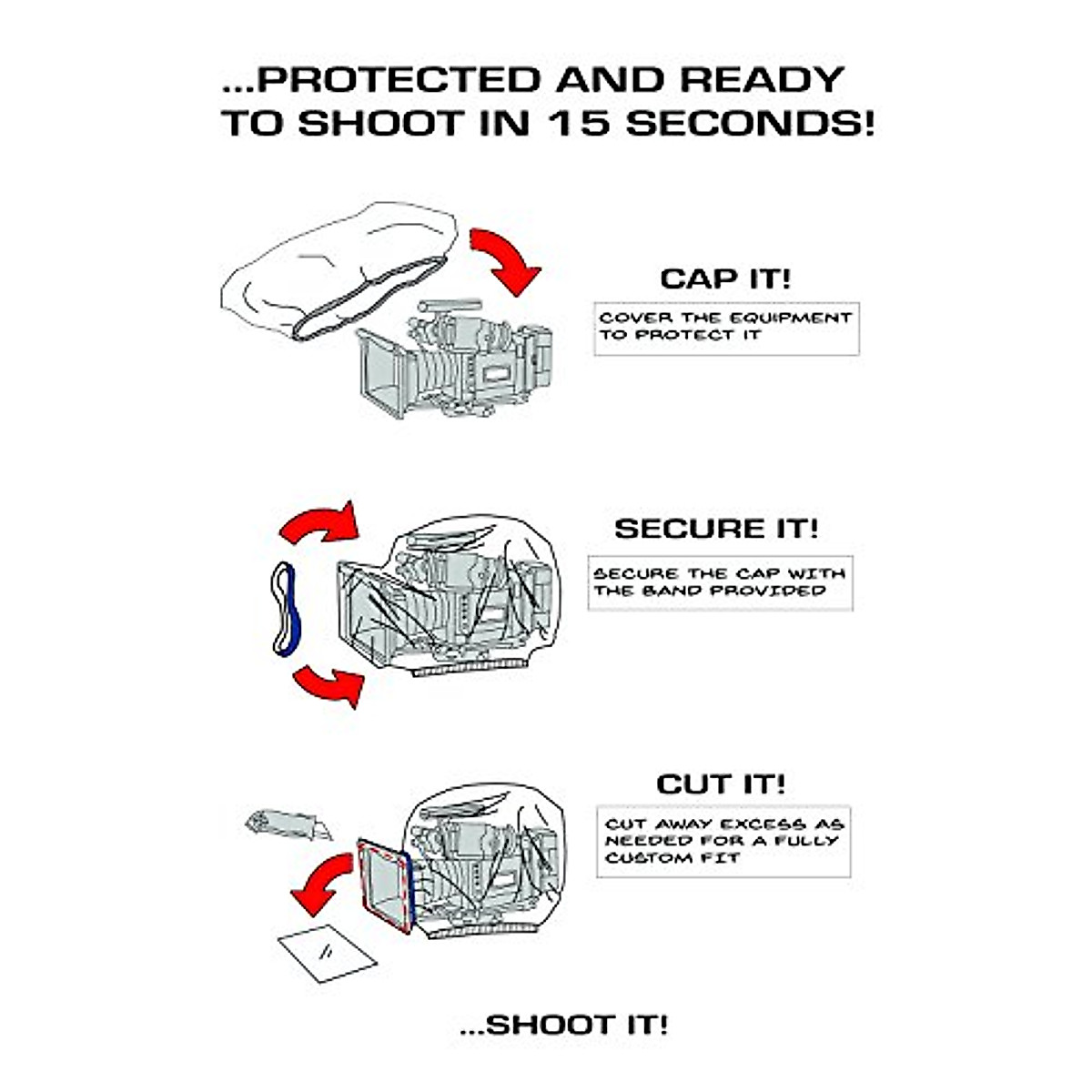 ...PROTECTED AND READY TO SHOOT IN 15 SECONDS!

CAP IT!

COVER THE EQUIPMENT TO PROTECT IT

SECURE IT!

SECURE THE CAP WITH THE BAND PROVIDED

CUT IT!

CUT AWAY EXCESS AS NEEDED FOR A FULLY CUSTOM FIT

...SHOOT IT!