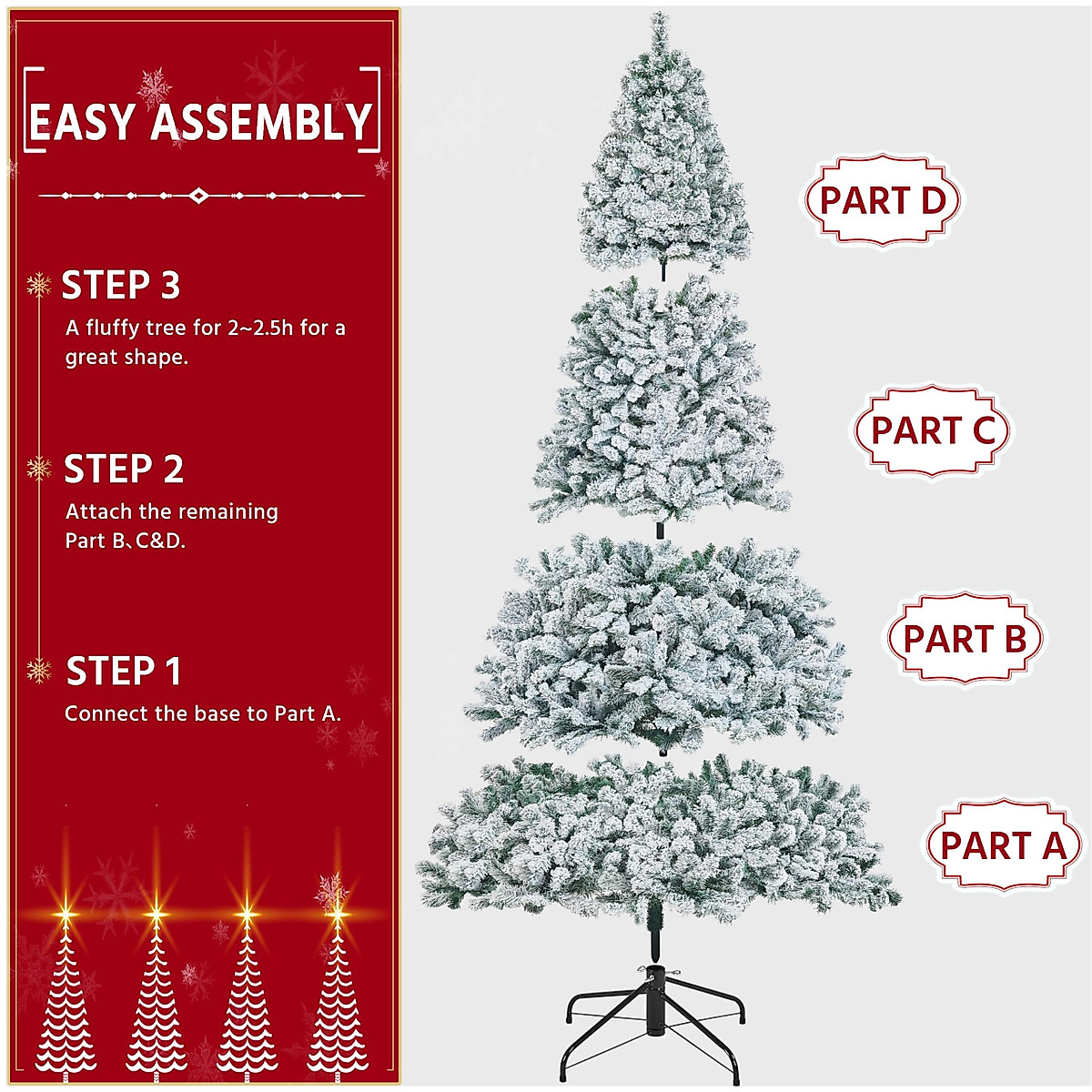 EASY ASSEMBLY

STEP 3
A fluffy tree for 2~2.5h for a great shape.

STEP 2
Attach the remaining Part B、C&D.

STEP 1
Connect the base to Part A.

PART D

PART C

PART B

PART A