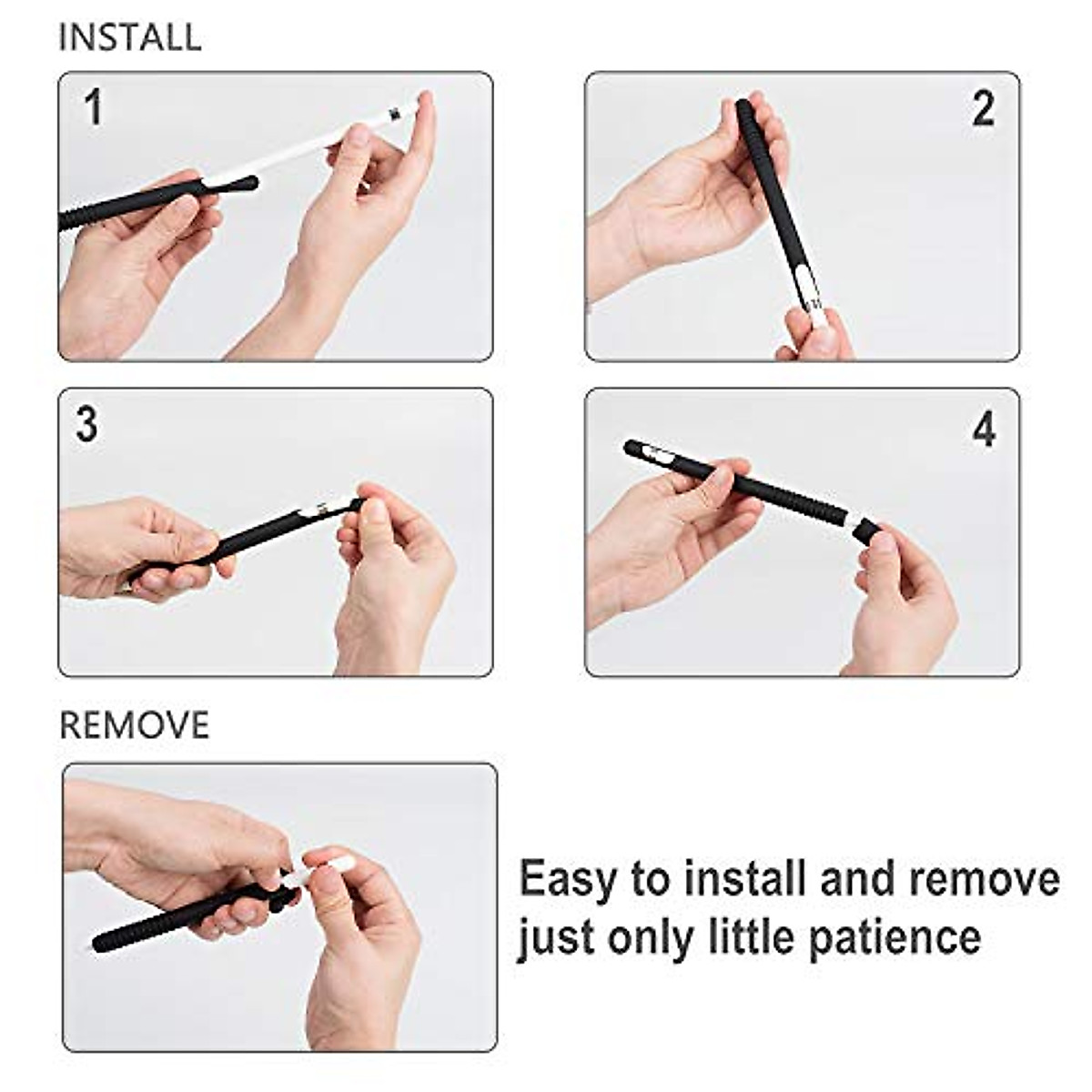 INSTALL

1

2

3

4

REMOVE

Easy to install and remove just only little patience