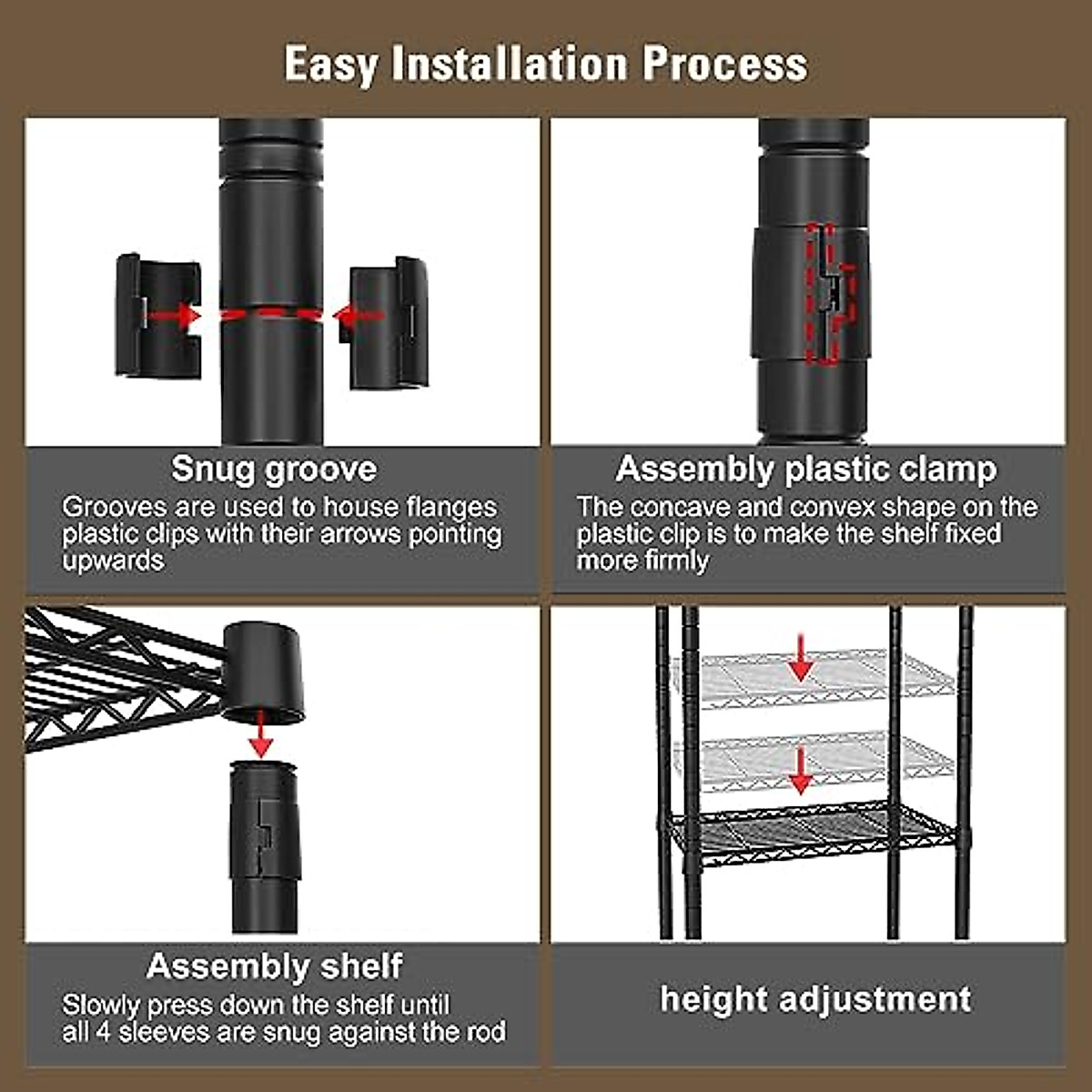 Easy Installation Process

Snug groove
Grooves are used to house flanges plastic clips with their arrows pointing upwards

Assembly plastic clamp
The concave and convex shape on the plastic clip is to make the shelf fixed more firmly

Assembly shelf
Slowly press down the shelf until all 4 sleeves are snug against the rod

height adjustment