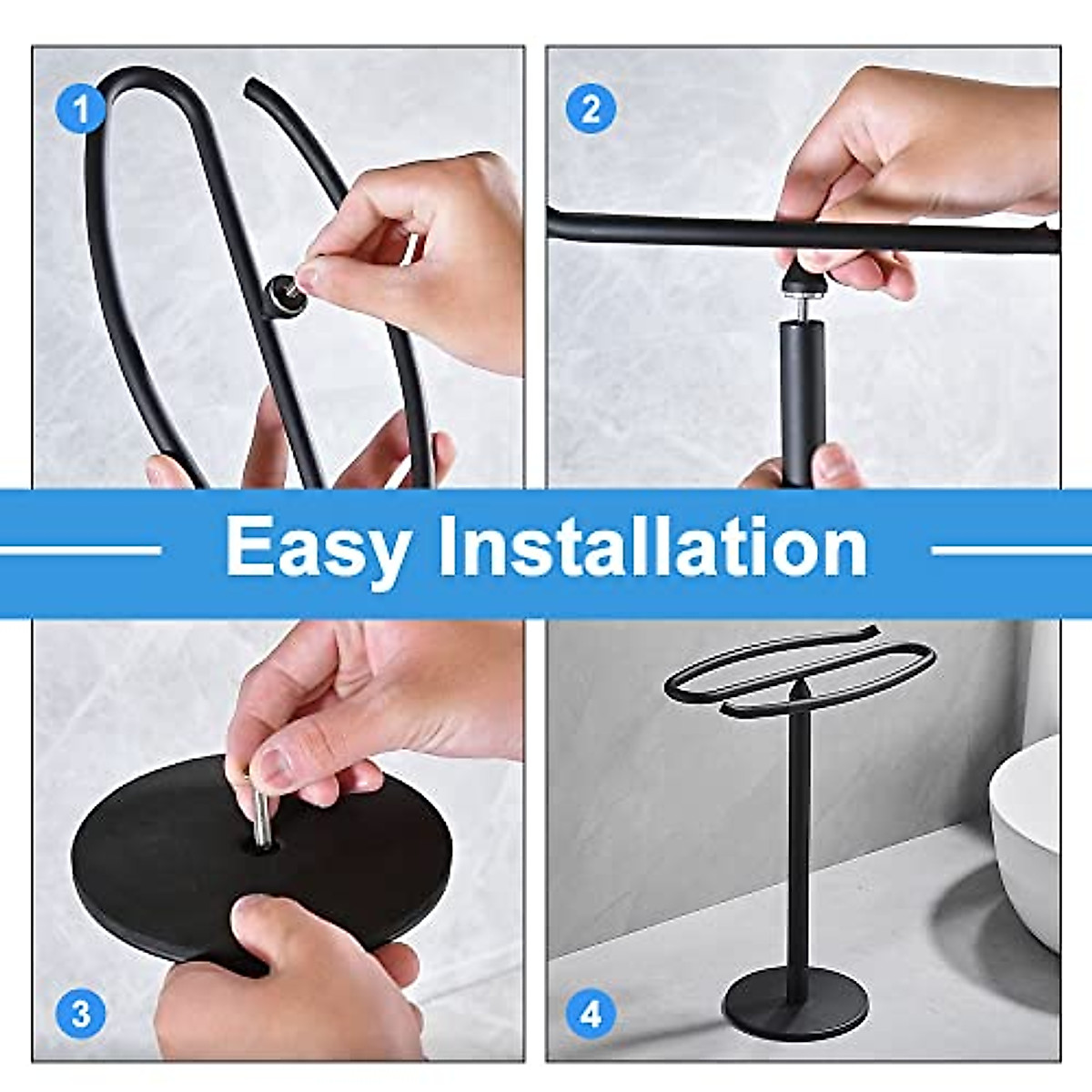 1

2

Easy Installation

3

4