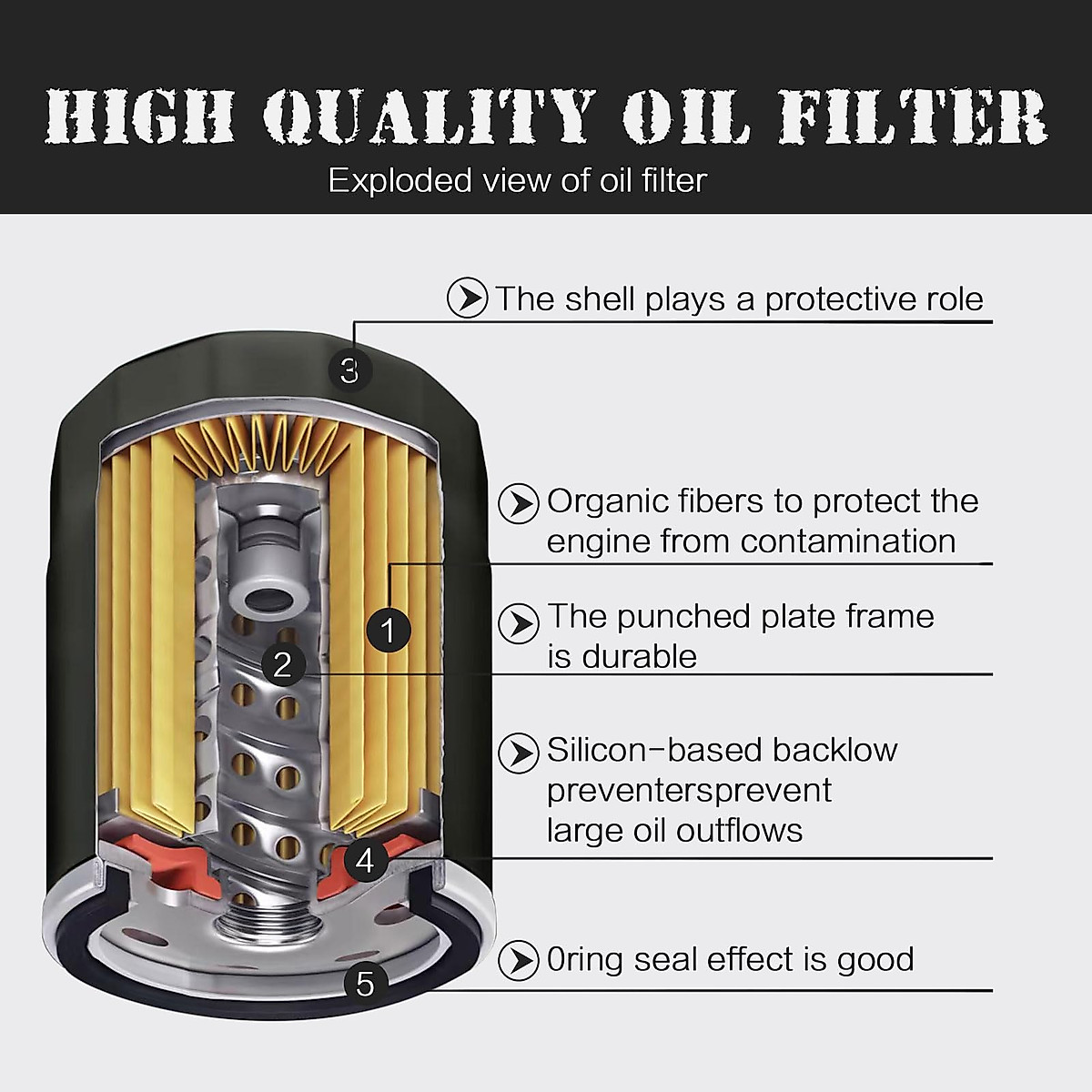 HIGH QUALITY OIL FILTER

Exploded view of oil filter

The shell plays a protective role

3

Organic fibers to protect the engine from contamination

1

The punched plate frame is durable

2

Silicon-based backlow preventersprevent large oil outflows

4

0ring seal effect is good

5