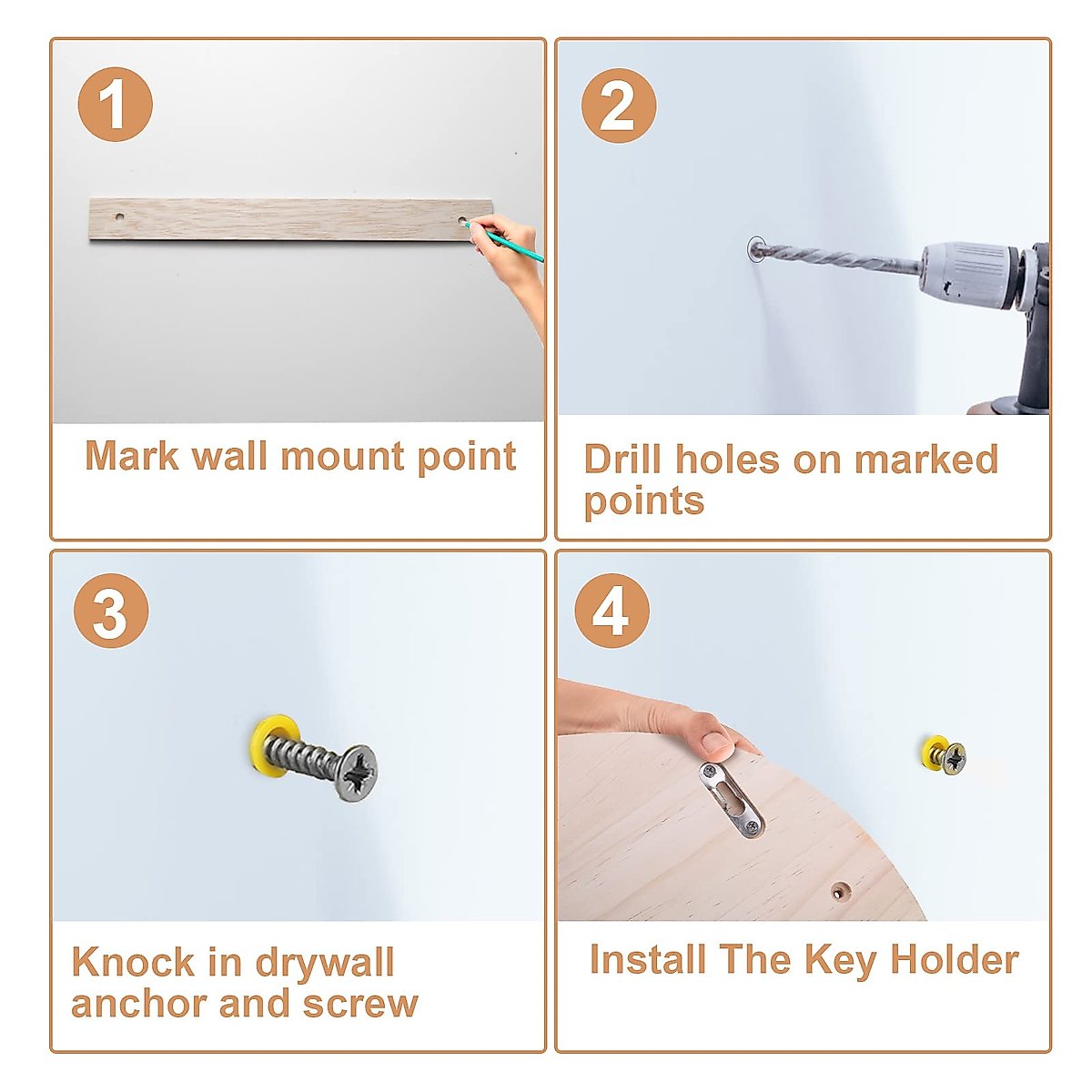 1

Mark wall mount point

2

Drill holes on marked points

3

Knock in drywall anchor and screw

4

Install The Key Holder