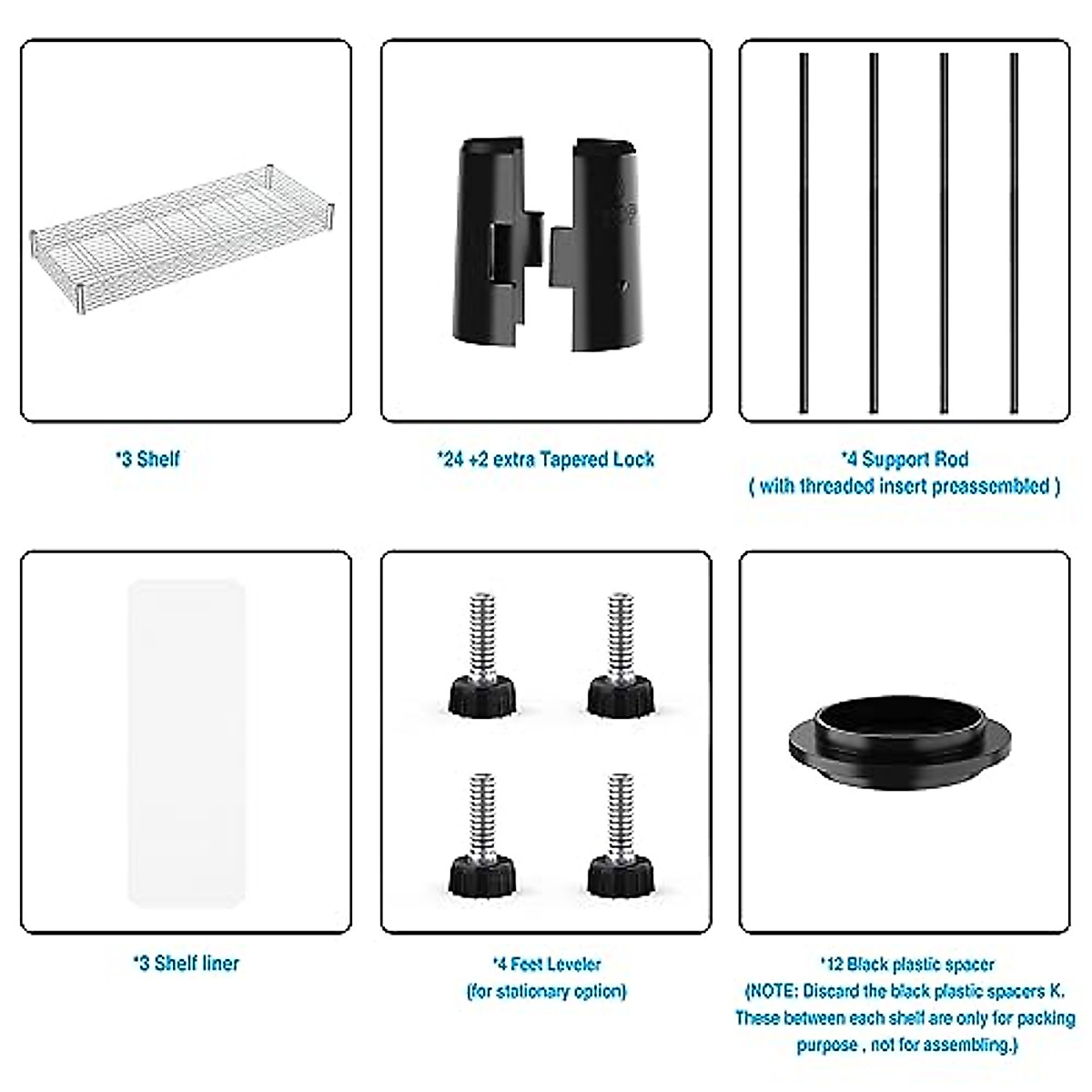 *3 Shelf

*24 +2 extra Tapered Lock

*4 Support Rod
( with threaded insert preassembled )

*3 Shelf liner

*4 Feet Leveler
(for stationary option)

*12 Black plastic spacer
(NOTE: Discard the black plastic spacers K. These between each shelf are only for packing purpose , not for assembling.)