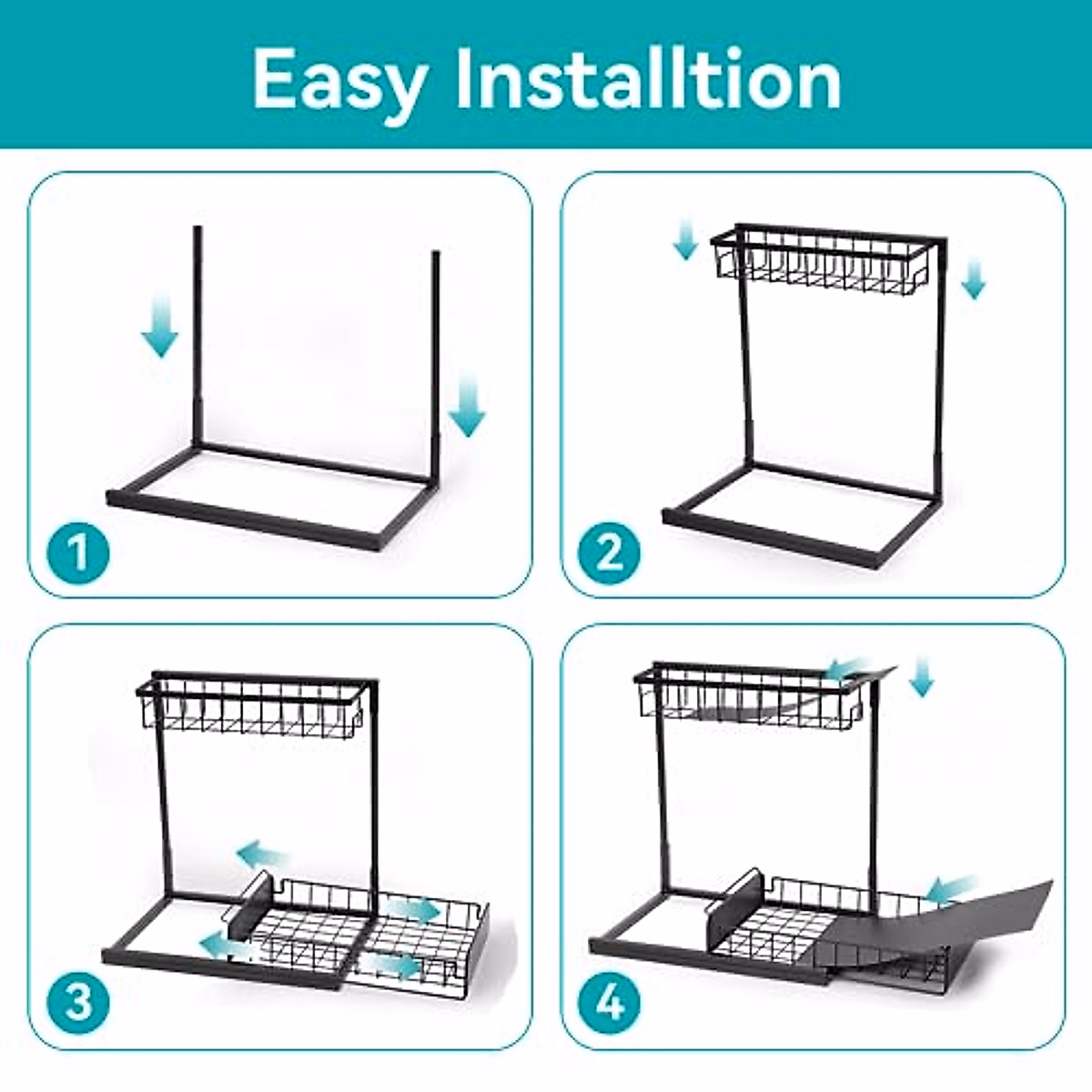 Easy Installtion

1

2

3

4