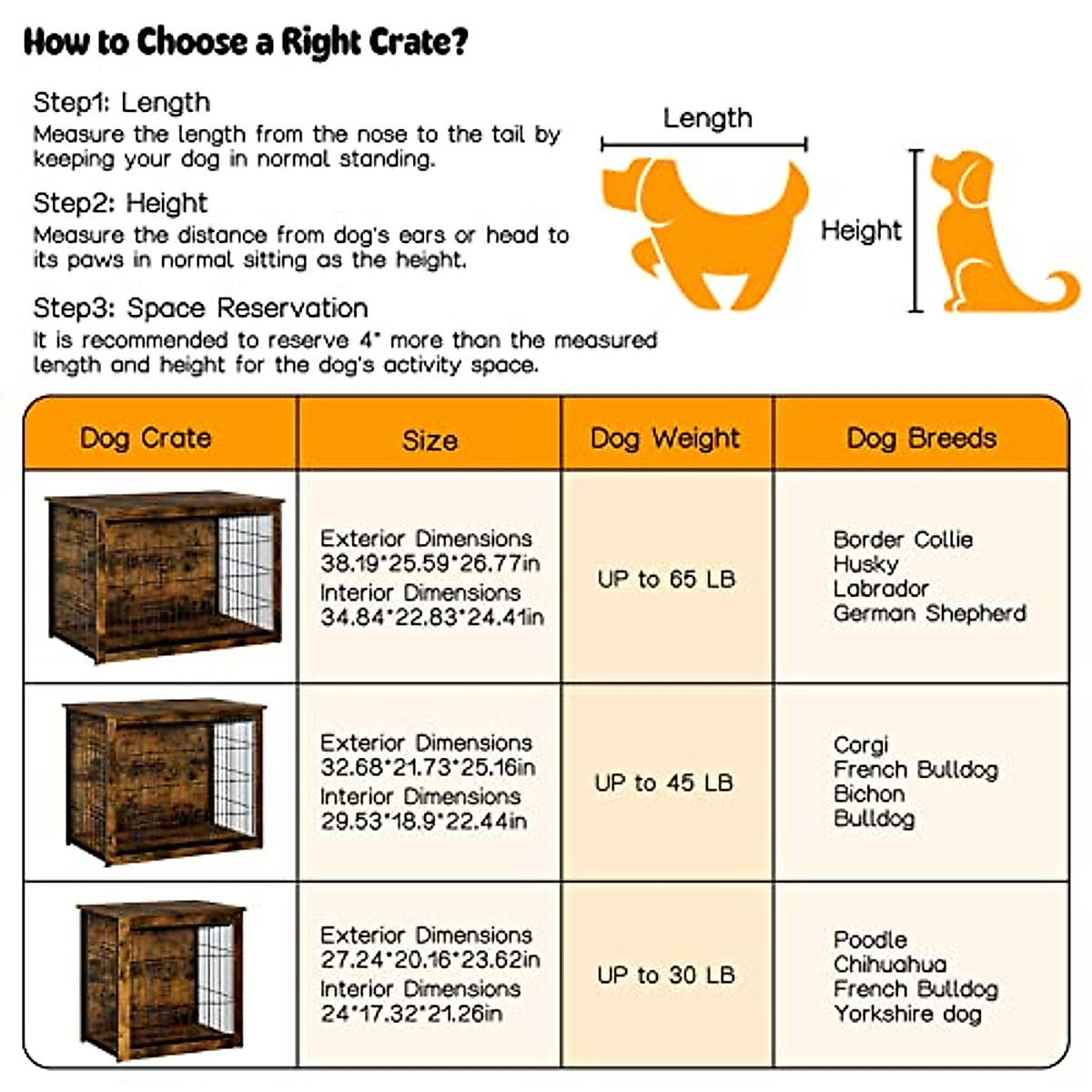 How to Choose a Right Crate?

Step1: Length
Measure the length from the nose to the tail by keeping your dog in normal standing.

Step2: Height
Measure the distance from dog's ears or head to its paws in normal sitting as the height.

Step3: Space Reservation
It is recommended to reserve 4" more than the measured length and height for the dog's activity space.

Length

Height

| Dog Crate | Size | Dog Weight | Dog Breeds |
|---|---|---|---|
| | Exterior Dimensions 38.19*25.59*26.77in Interior Dimensions 34.84*22.83*24.41in | UP to 65 LB | Border Collie Husky Labrador German Shepherd |
| | Exterior Dimensions 32.68*21.73*25.16in Interior Dimensions 29.53*18.9*22.44in | UP to 45 LB | Corgi French Bulldog Bichon Bulldog |
| | Exterior Dimensions 27.24*20.16*23.62in Interior Dimensions 24*17.32*21.26in | UP to 30 LB | Poodle Chihuahua French Bulldog Yorkshire dog |