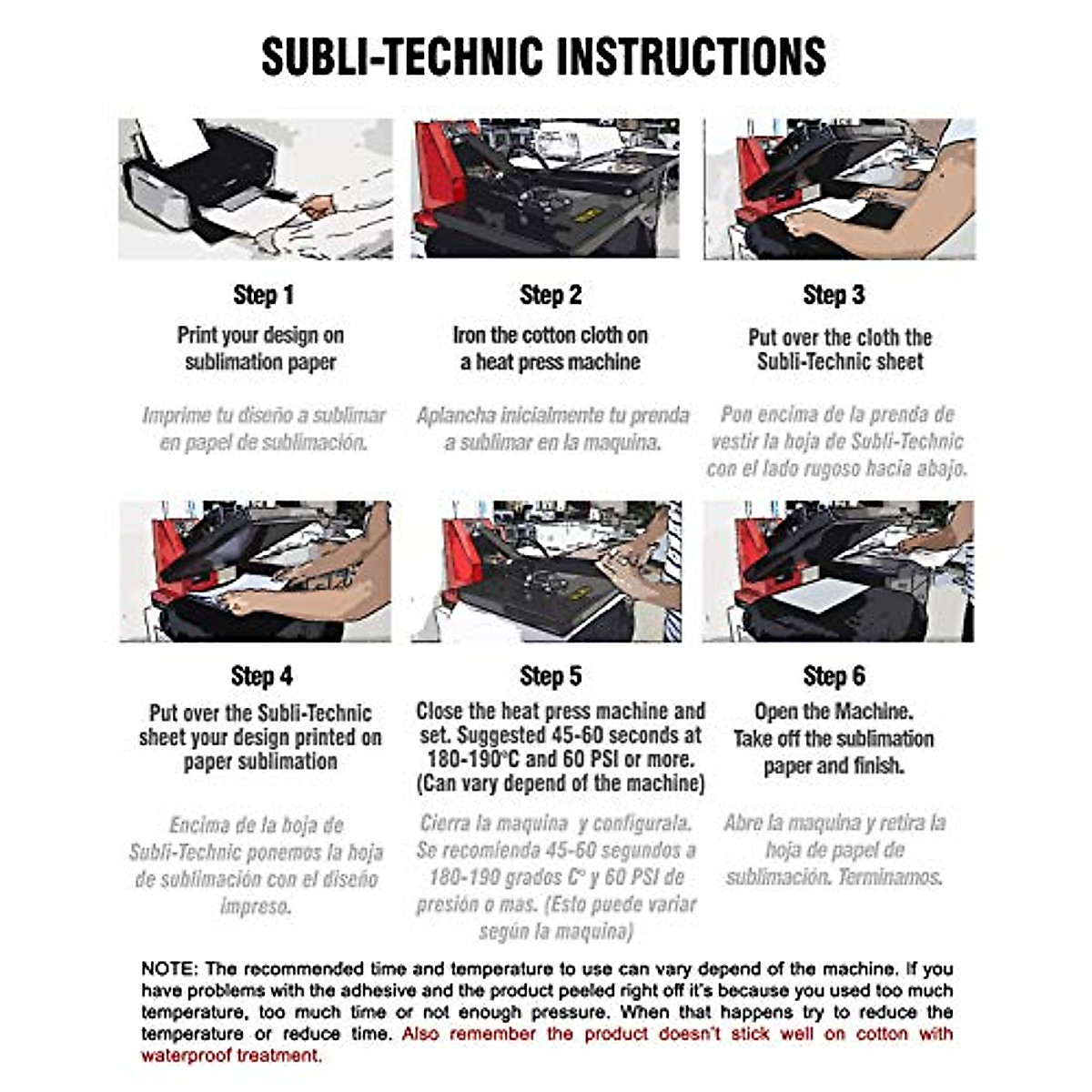 SUBLI-TECHNIC INSTRUCTIONS

Step 1

Print your design on sublimation paper

Imprime tu diseño a sublimar en papel de sublimación.

Step 2

Iron the cotton cloth on a heat press machine

Aplancha inicialmente tu prenda a sublimar en la maquina.

Step 3

Put over the cloth the Subli-Technic sheet

Pon encima de la prenda de vestir la hoja de Subli-Technic con el lado rugoso hacia abajo.

Step 4

Put over the Subli-Technic sheet your design printed on paper sublimation

Encima de la hoja de Subli-Technic ponemos la hoja de sublimación con el diseño impreso.

Step 5

Close the heat press machine and set. Suggested 45-60 seconds at 180-190°C and 60 PSI or more. (Can vary depend of the machine)

Cierra la maquina y configurala. Se recomienda 45-60 segundos a 180-190 grados C° y 60 PSI de presión o mas. (Esto puede variar según la maquina)

Step 6

Open the Machine. Take off the sublimation paper and finish.

Abre la maquina y retira la hoja de papel de sublimación. Terminamos.

NOTE: The recommended time and temperature to use can vary depend of the machine. If you have problems with the adhesive and the product peeled right off it's because you used too much temperature, too much time or not enough pressure. When that happens try to reduce the temperature or reduce time. Also remember the product doesn't stick well on cotton with waterproof treatment.