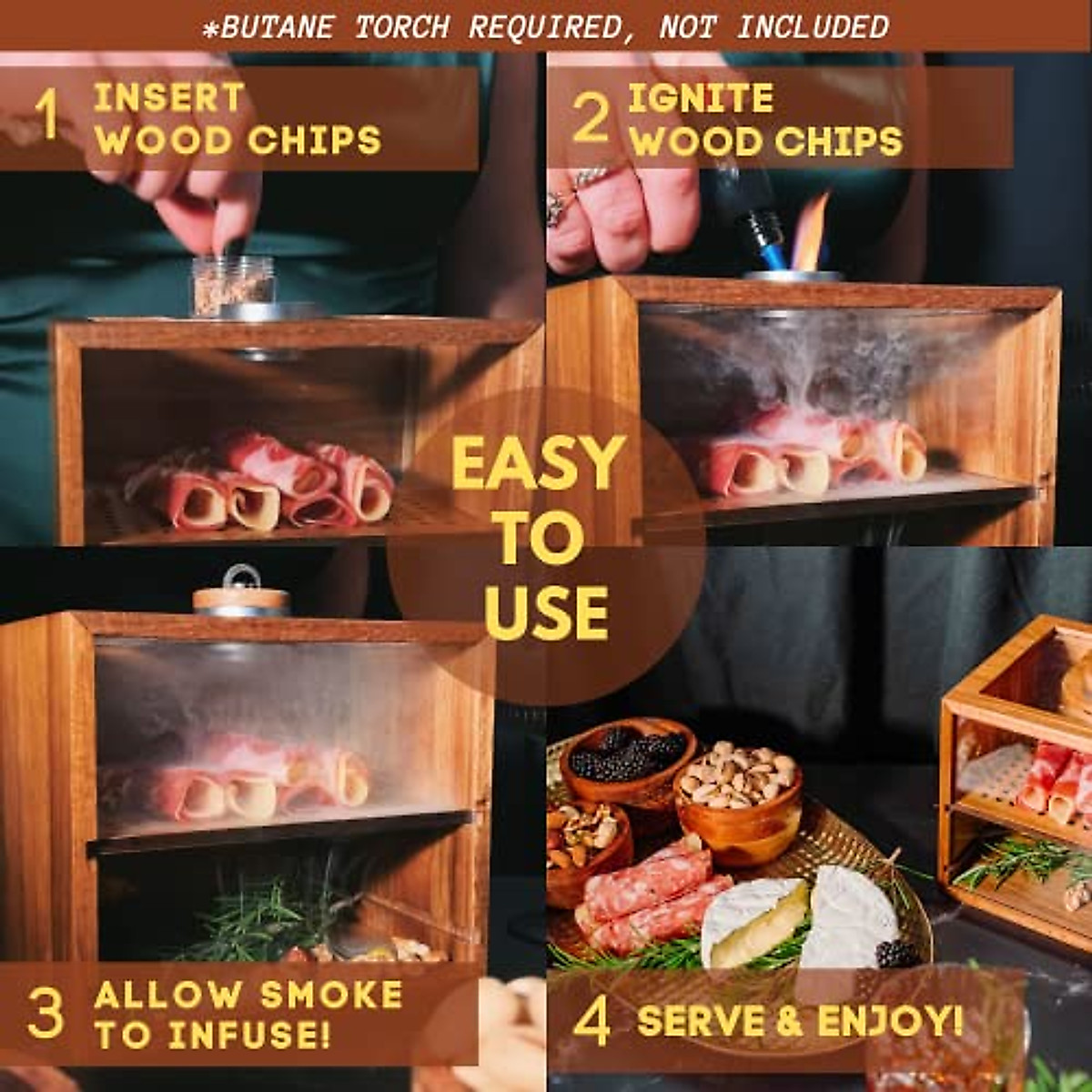 *BUTANE TORCH REQUIRED, NOT INCLUDED

1 INSERT WOOD CHIPS

2 IGNITE WOOD CHIPS

EASY TO USE

3 ALLOW SMOKE TO INFUSE!

4 SERVE & ENJOY!