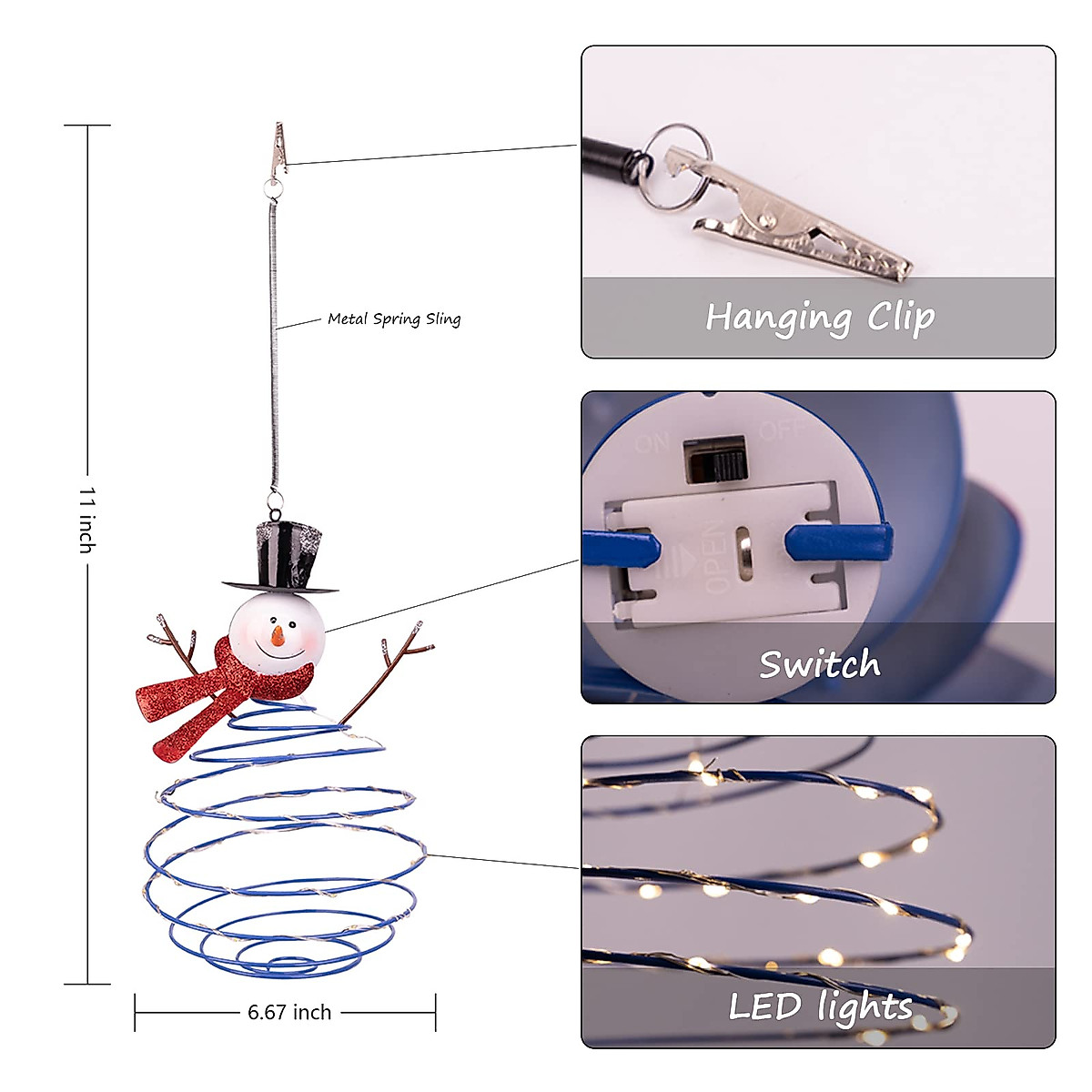 11 inch

Metal Spring Sling

6.67 inch

Hanging Clip

ON OFF

OPEN

Switch

LED lights