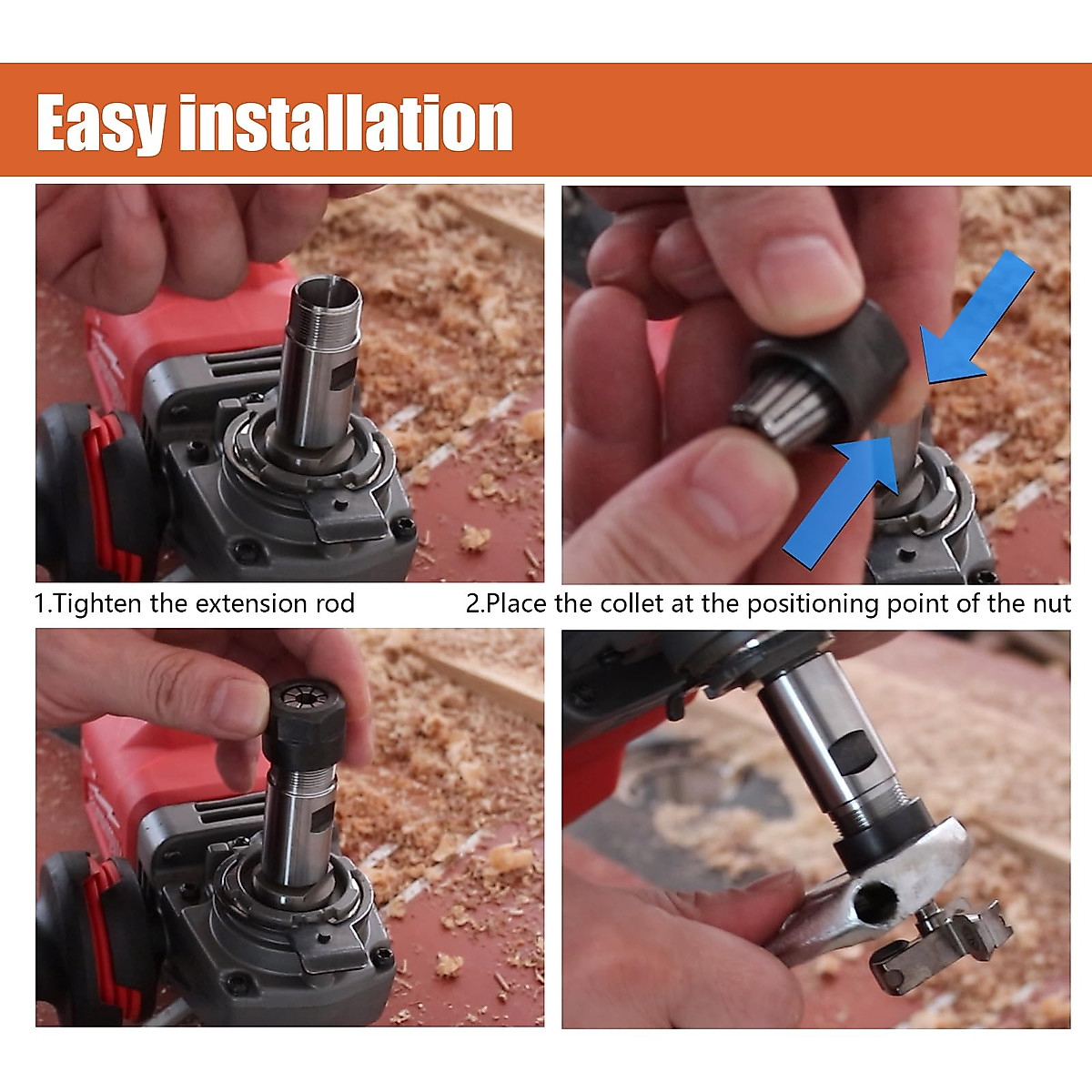 Easy installation

1.Tighten the extension rod

2.Place the collet at the positioning point of the nut