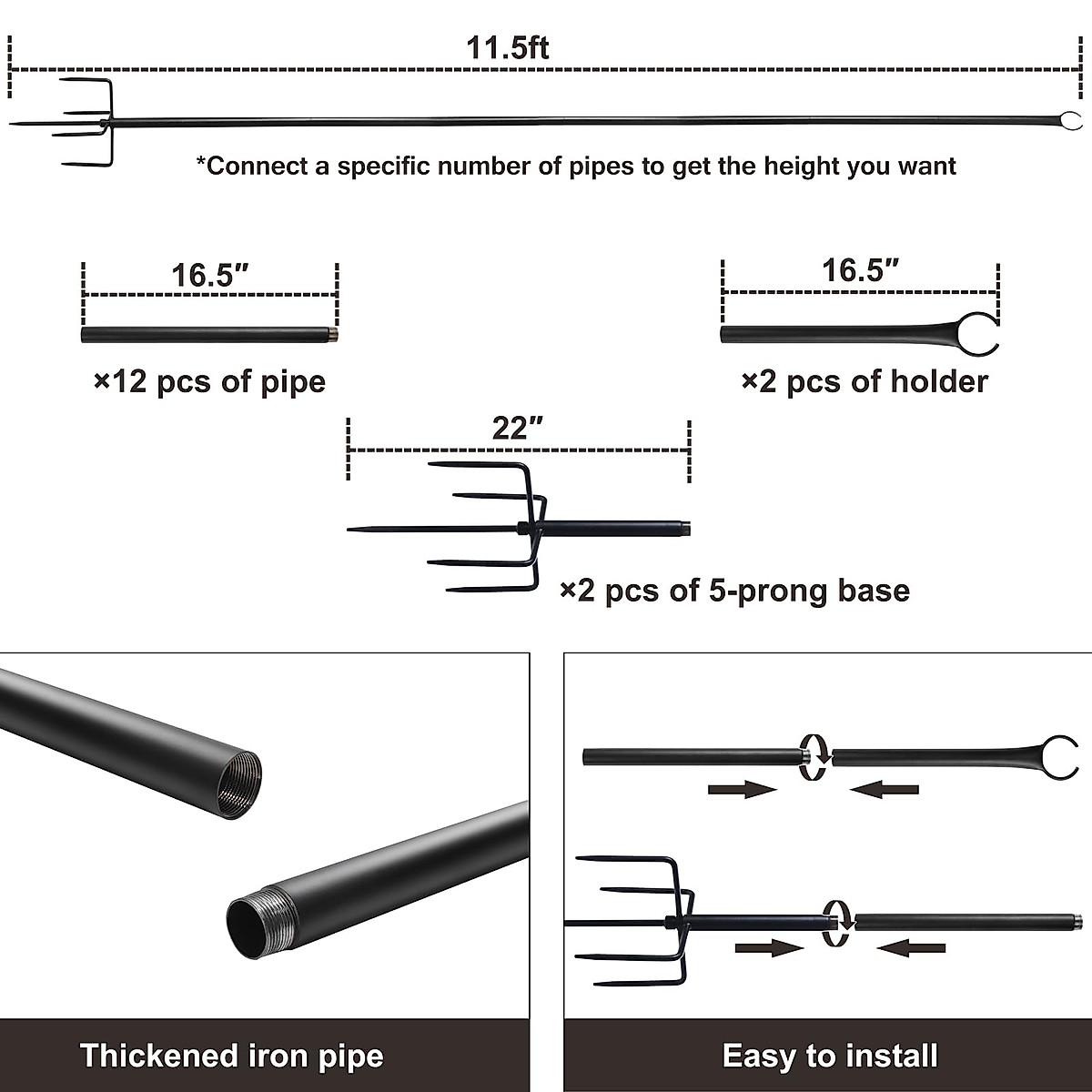 11.5ft

*Connect a specific number of pipes to get the height you want

16.5″

×12 pcs of pipe

16.5″

×2 pcs of holder

22″

×2 pcs of 5-prong base

Thickened iron pipe

Easy to install