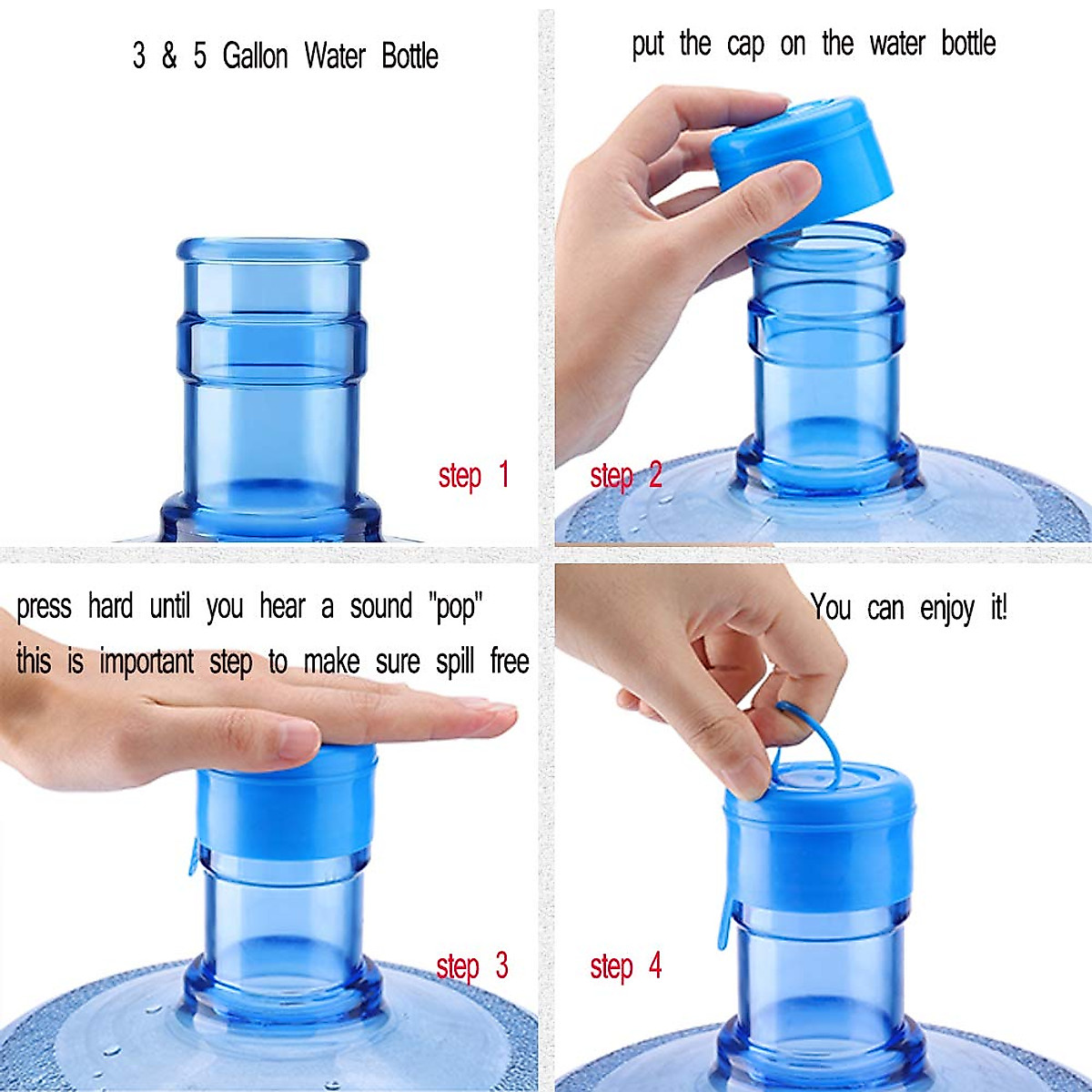 3 & 5 Gallon Water Bottle

step 1

put the cap on the water bottle

step 2

press hard until you hear a sound "pop"
this is important step to make sure spill free

step 3

You can enjoy it!

step 4