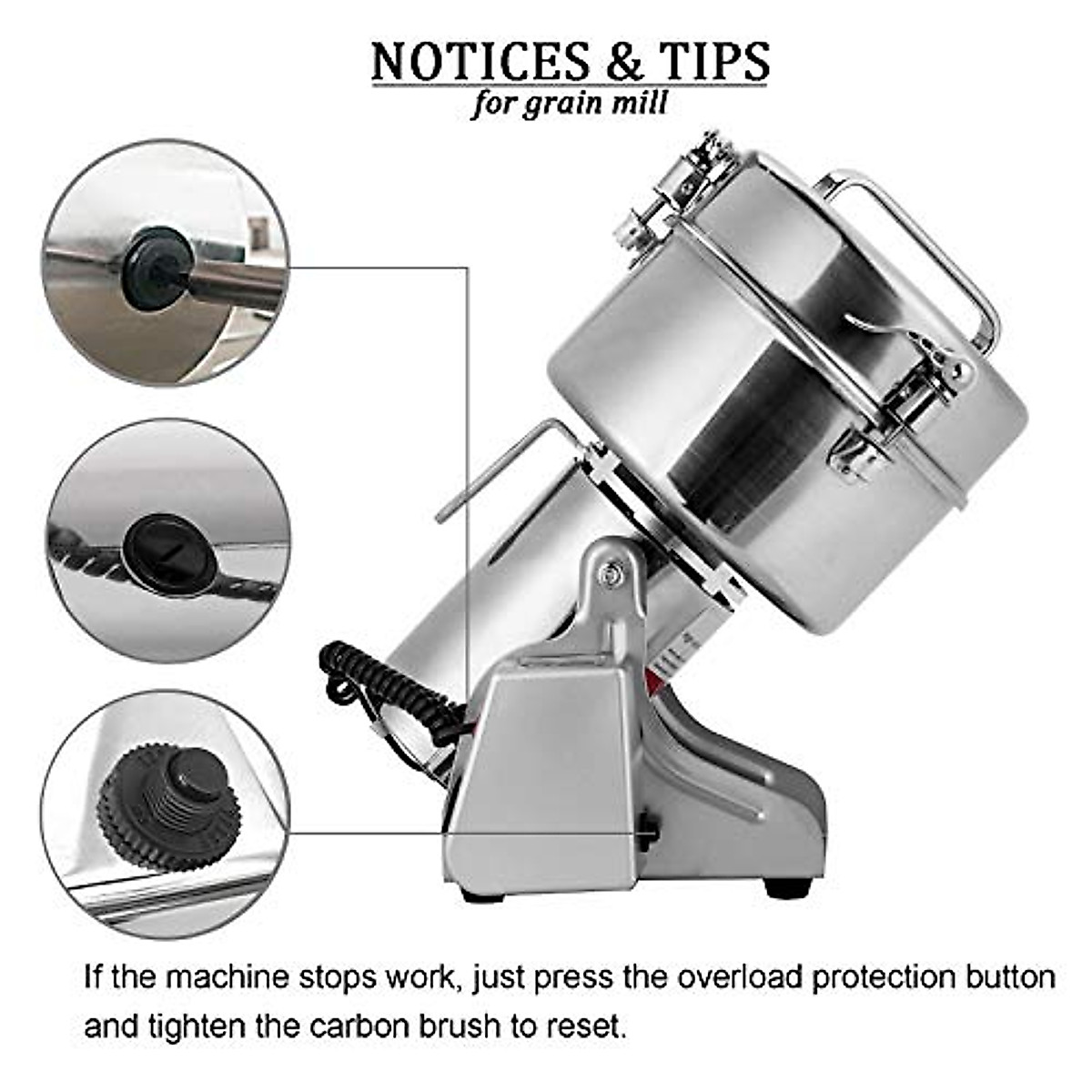 NOTICES & TIPS
for grain mill

If the machine stops work, just press the overload protection button and tighten the carbon brush to reset.