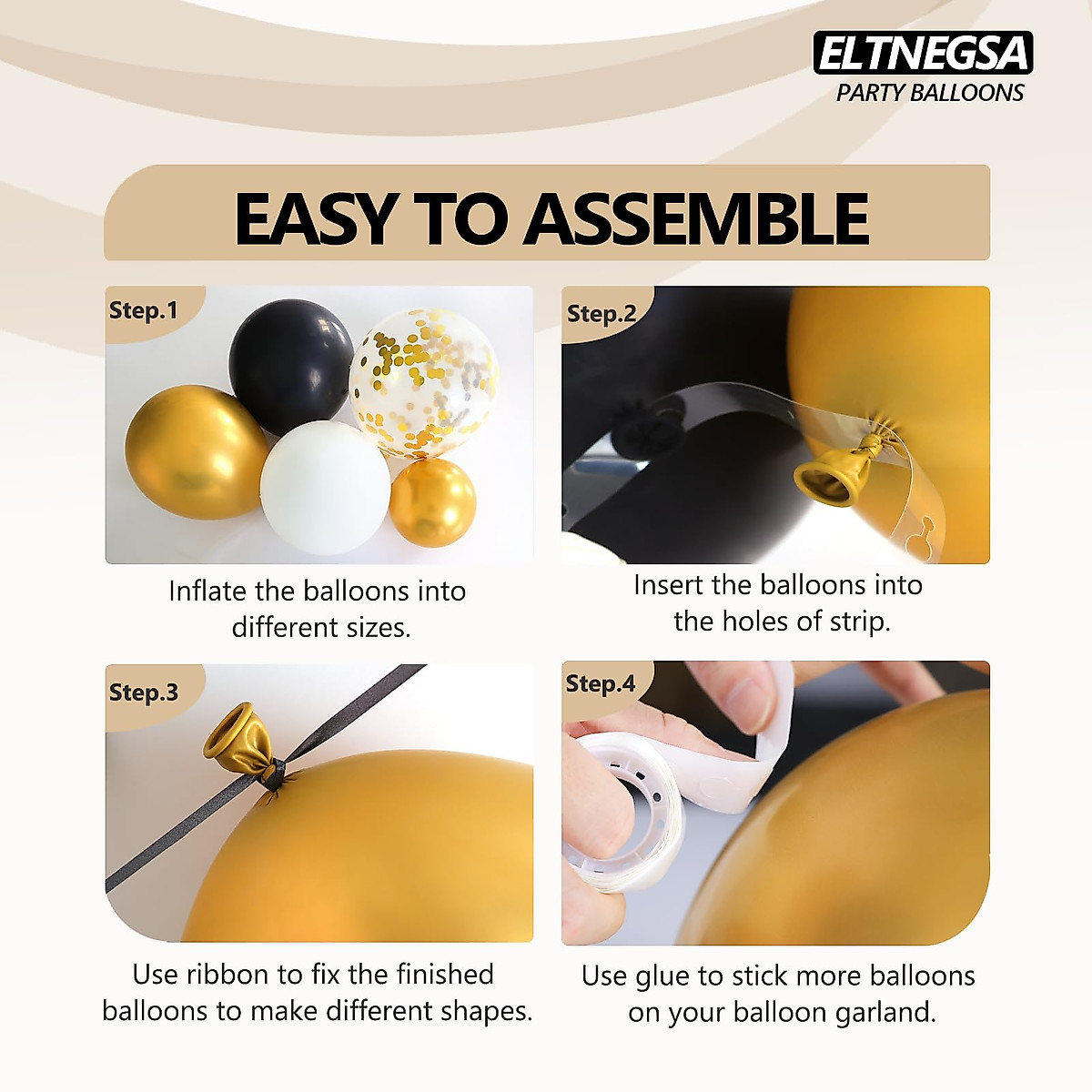 ELTNEGSA
PARTY BALLOONS

EASY TO ASSEMBLE

Step.1

Inflate the balloons into different sizes.

Step.2

Insert the balloons into the holes of strip.

Step.3

Use ribbon to fix the finished balloons to make different shapes.

Step.4

Use glue to stick more balloons on your balloon garland.