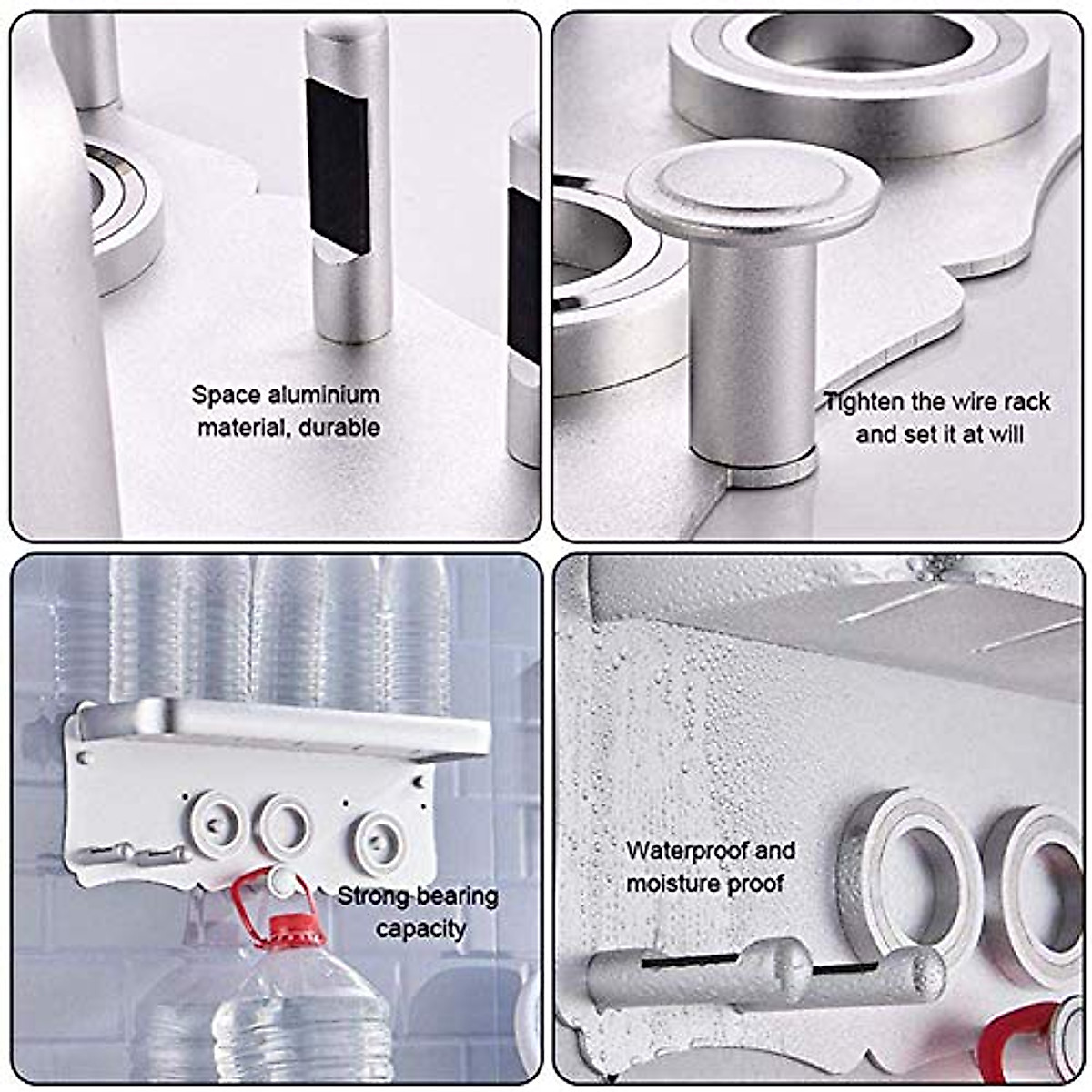 Space aluminium material, durable

Tighten the wire rack and set it at will

Strong bearing capacity

Waterproof and moisture proof