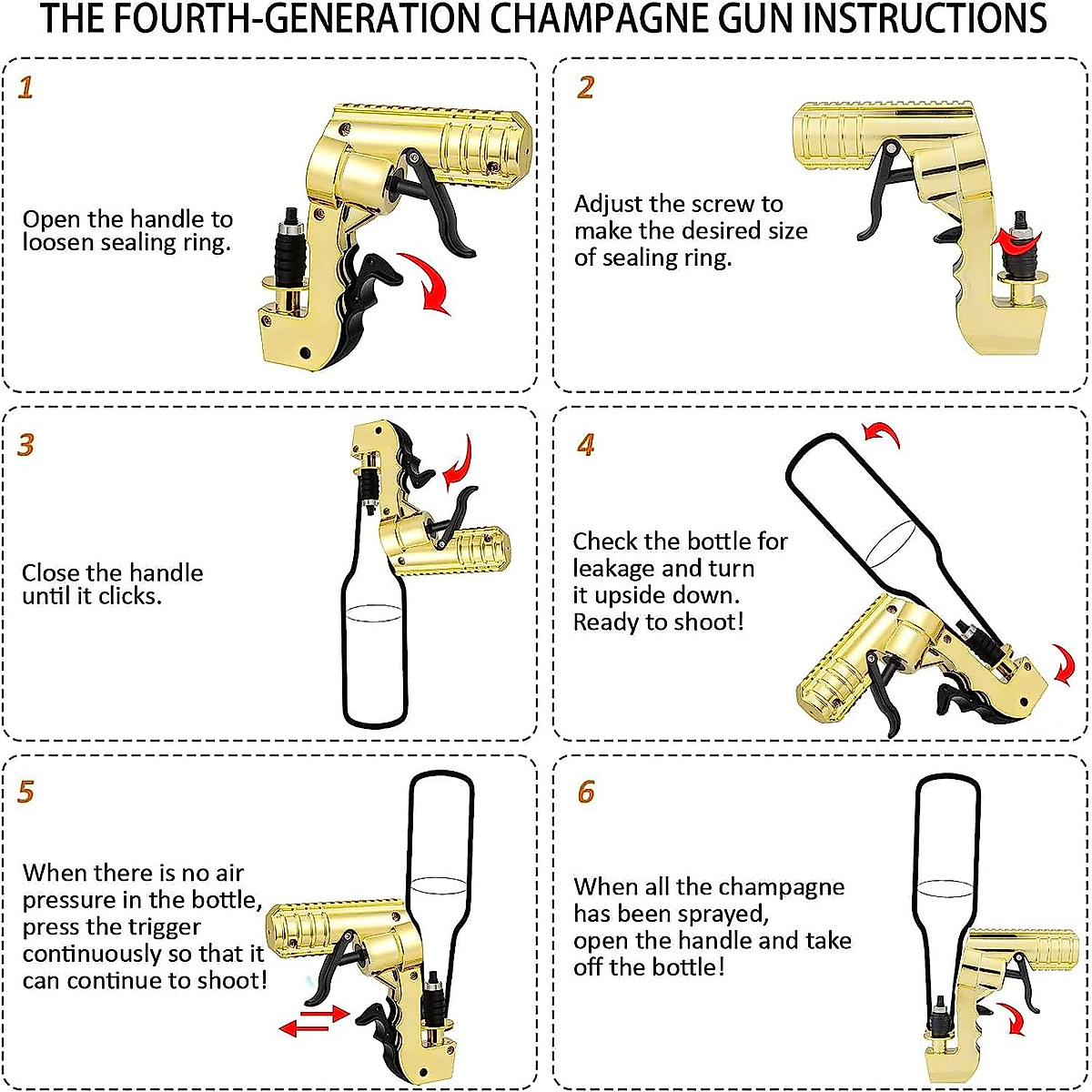 THE FOURTH-GENERATION CHAMPAGNE GUN INSTRUCTIONS

1

Open the handle to loosen sealing ring.

2

Adjust the screw to make the desired size of sealing ring.

3

Close the handle until it clicks.

4

Check the bottle for leakage and turn it upside down. Ready to shoot!

5

When there is no air pressure in the bottle, press the trigger continuously so that it can continue to shoot!

6

When all the champagne has been sprayed, open the handle and take off the bottle!