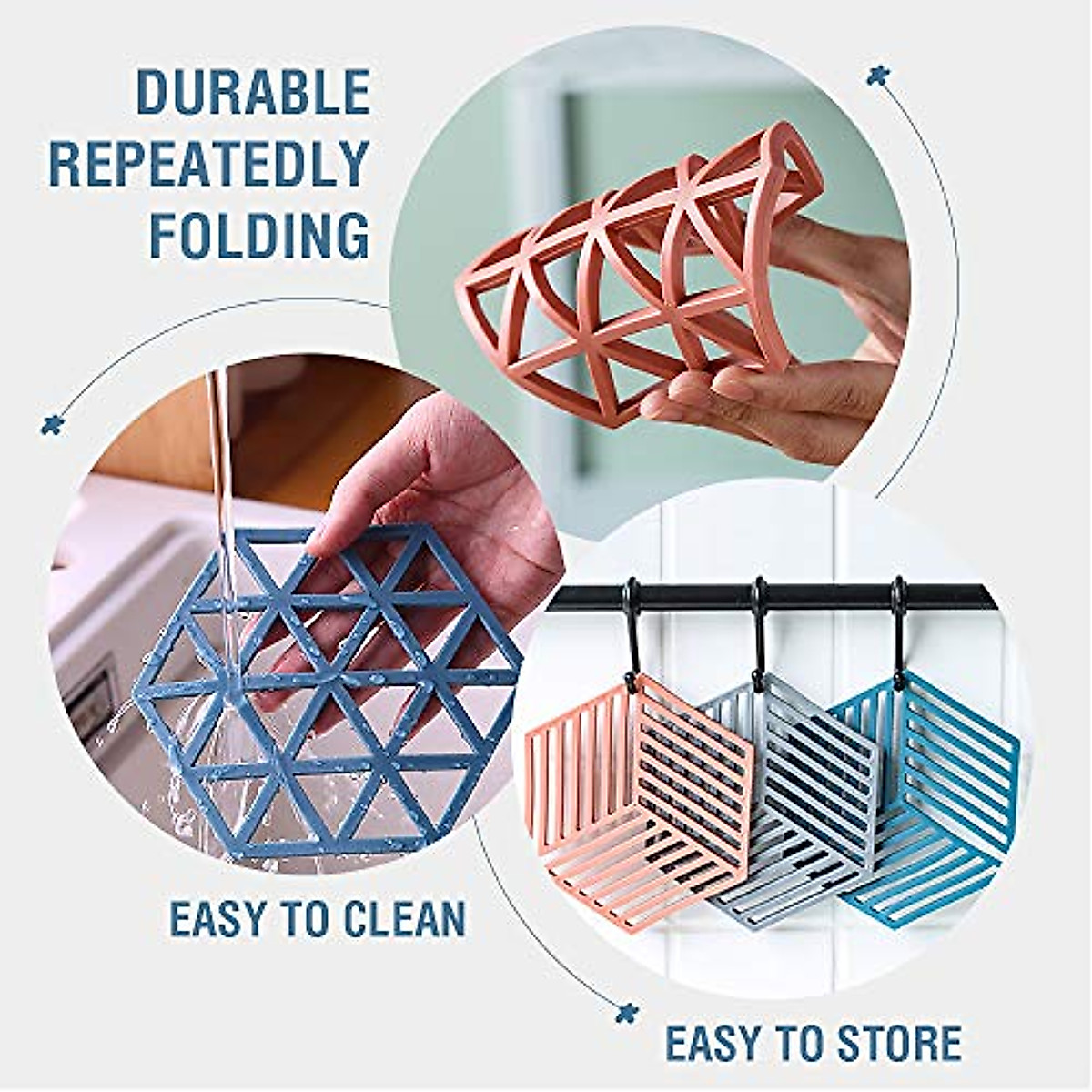 DURABLE
REPEATEDLY
FOLDING

EASY TO CLEAN

EASY TO STORE