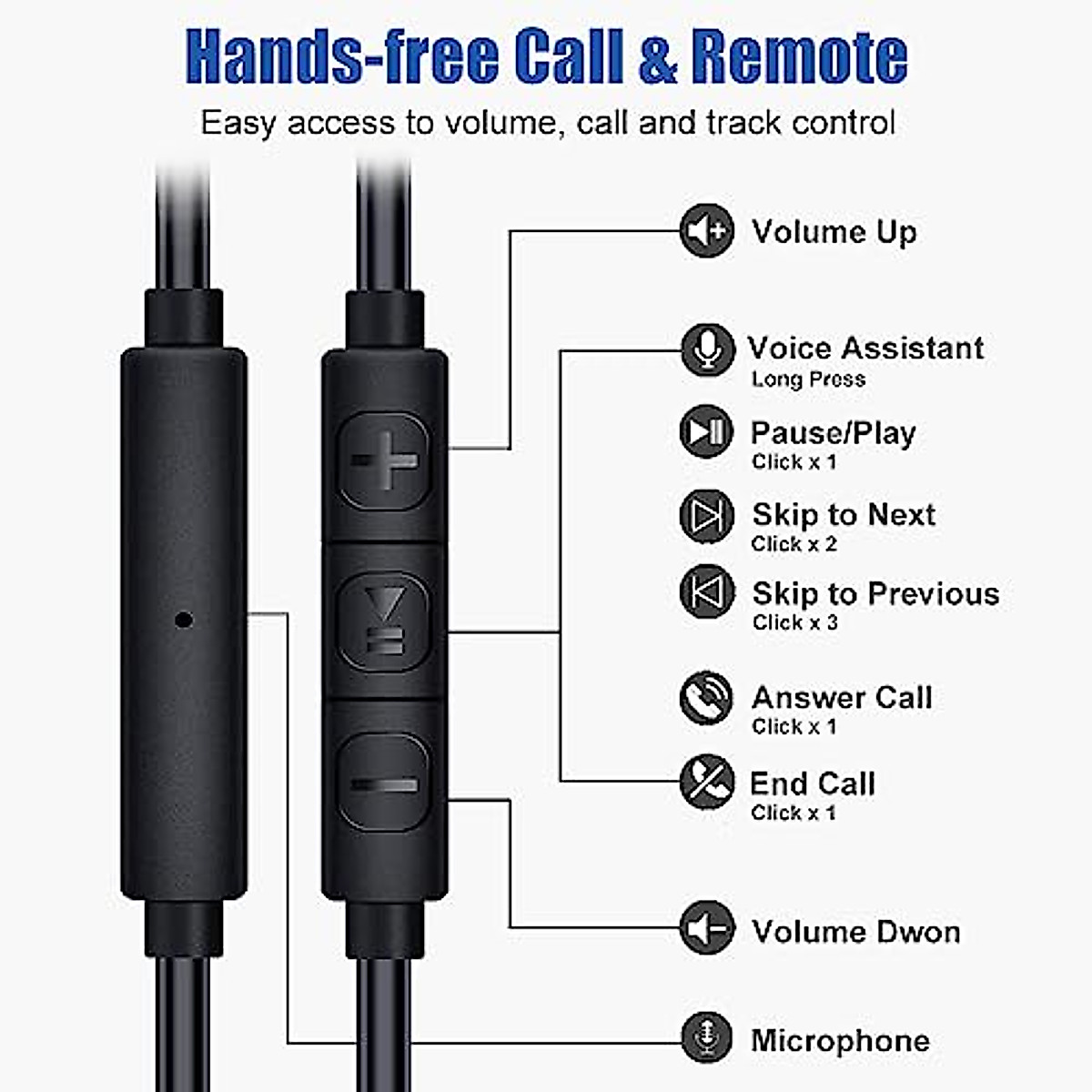 Hands-free Call & Remote

Easy access to volume, call and track control

Volume Up

Voice Assistant
Long Press

Pause/Play
Click x 1

Skip to Next
Click x 2

Skip to Previous
Click x 3

Answer Call
Click x 1

End Call
Click x 1

Volume Dwon

Microphone