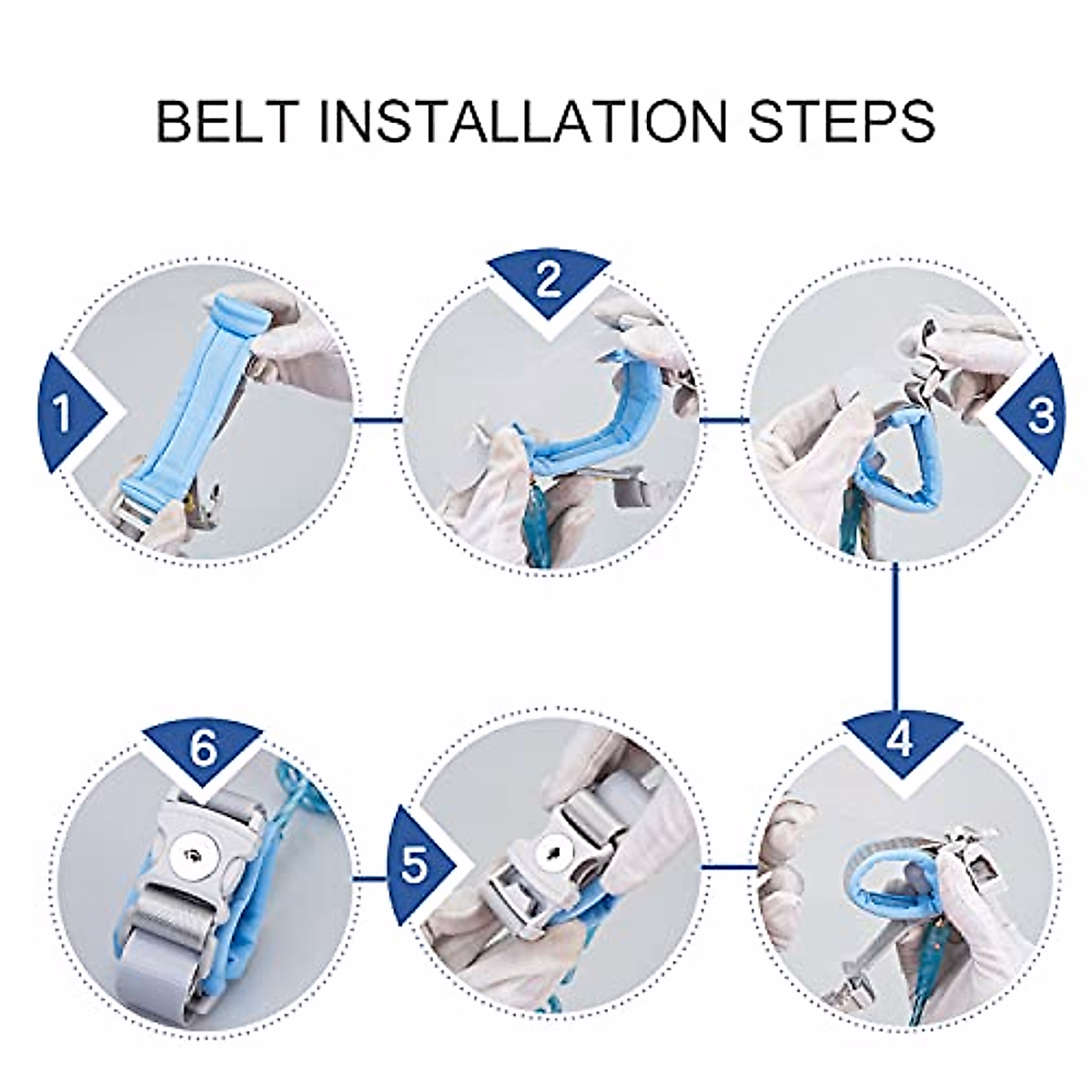 BELT INSTALLATION STEPS

1

2

3

4

5

6