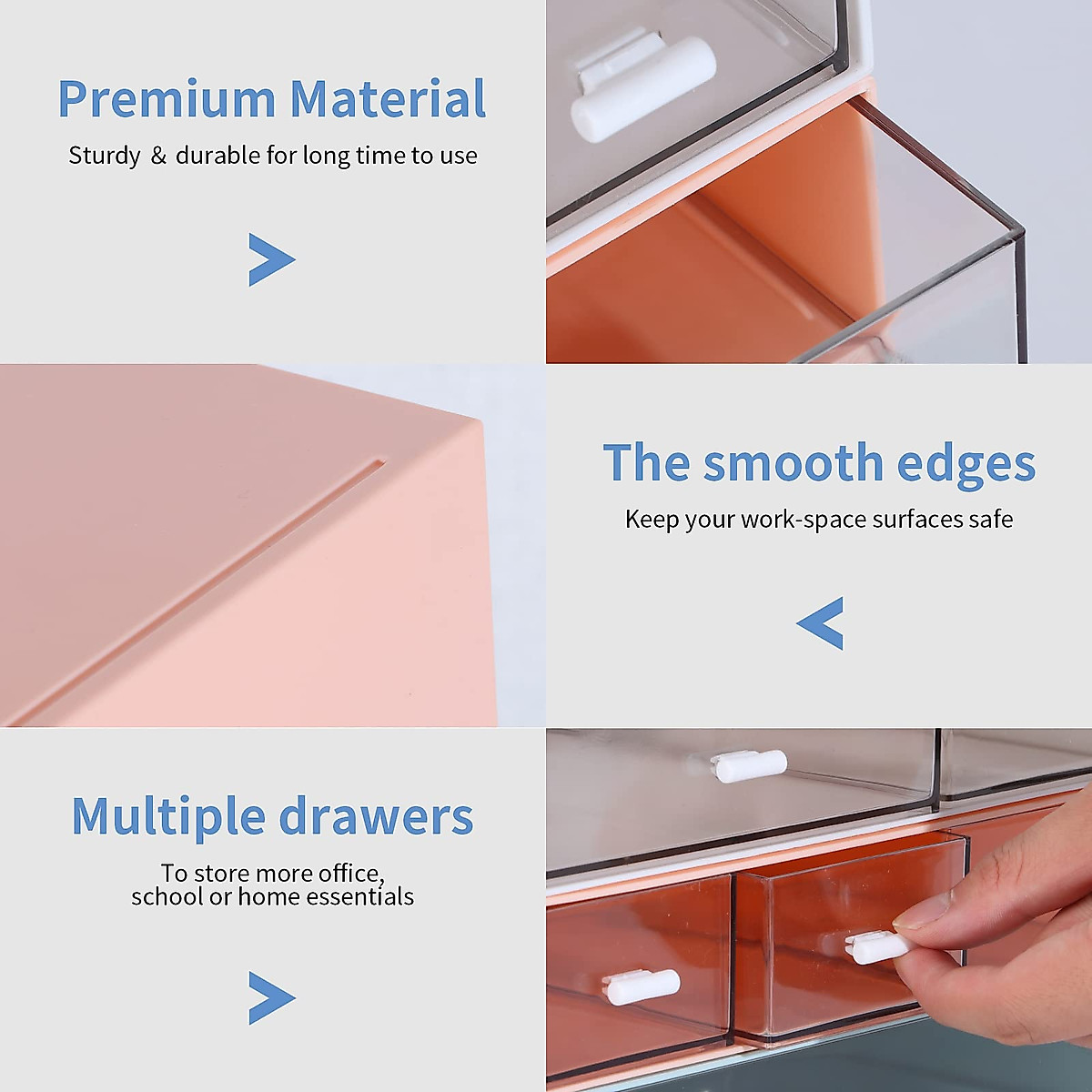 Premium Material
Sturdy & durable for long time to use

The smooth edges
Keep your work-space surfaces safe

Multiple drawers
To store more office, school or home essentials