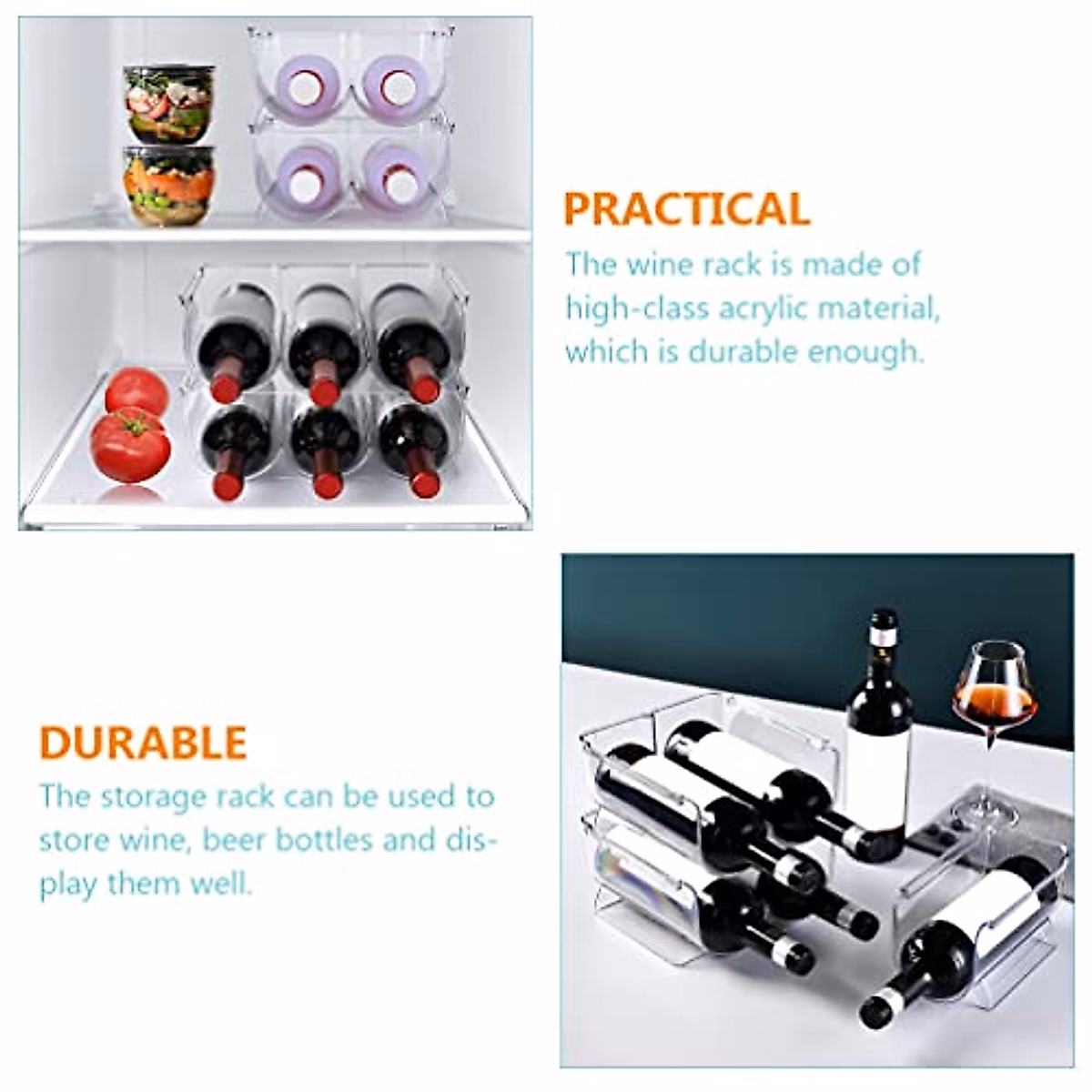 PRACTICAL
The wine rack is made of high-class acrylic material, which is durable enough.

DURABLE
The storage rack can be used to store wine, beer bottles and display them well.