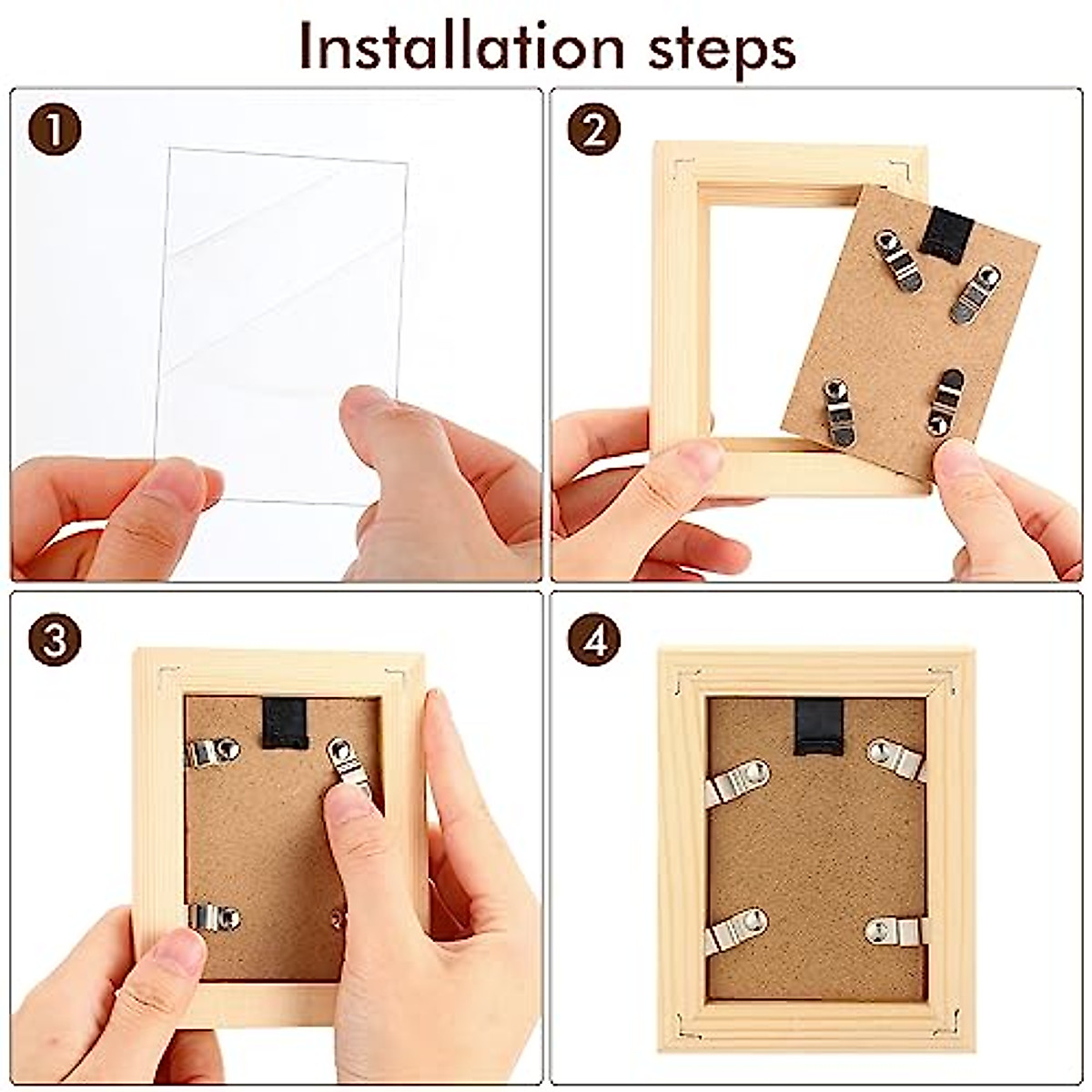 Installation steps

1

2

3

4