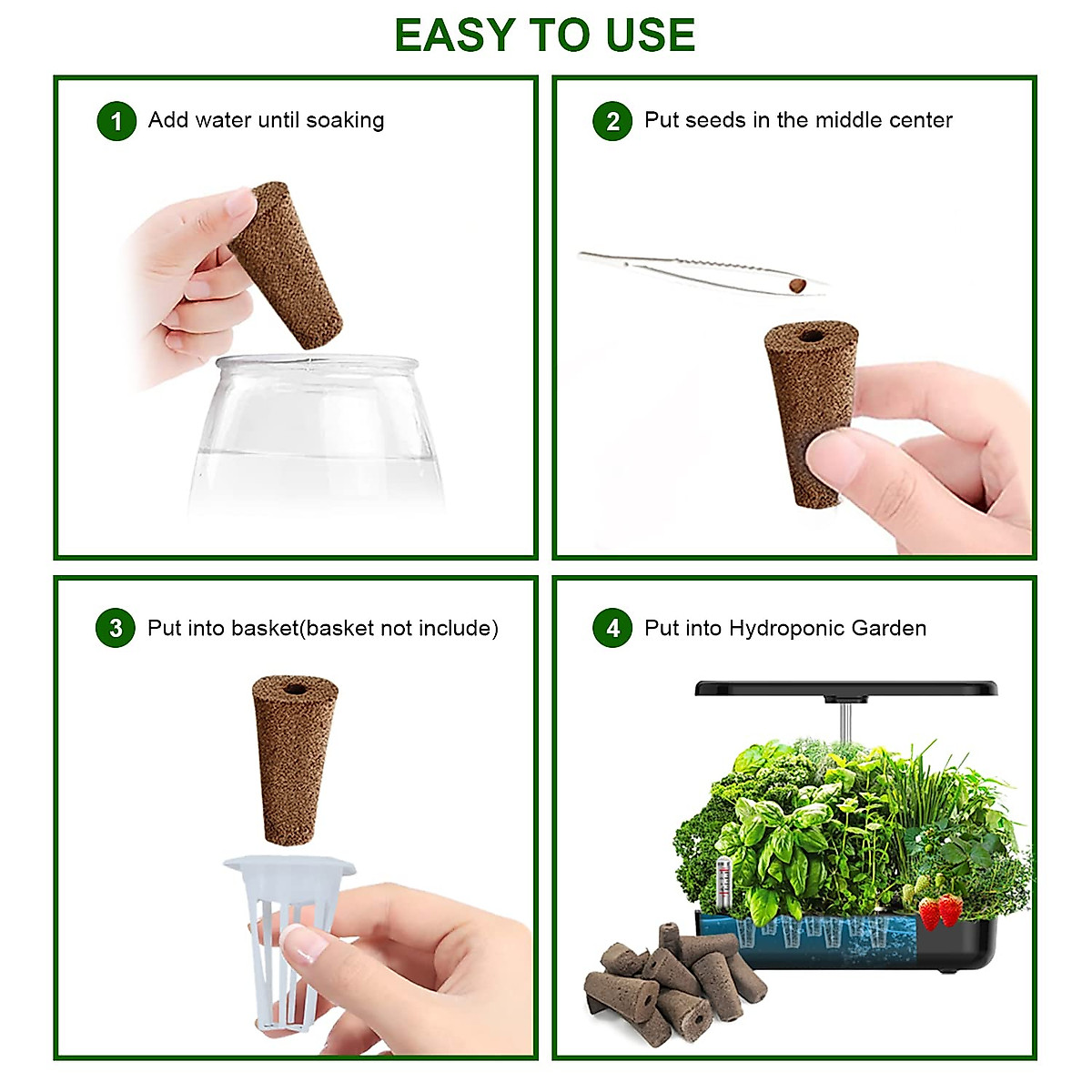 EASY TO USE

1 Add water until soaking

2 Put seeds in the middle center

3 Put into basket(basket not include)

4 Put into Hydroponic Garden