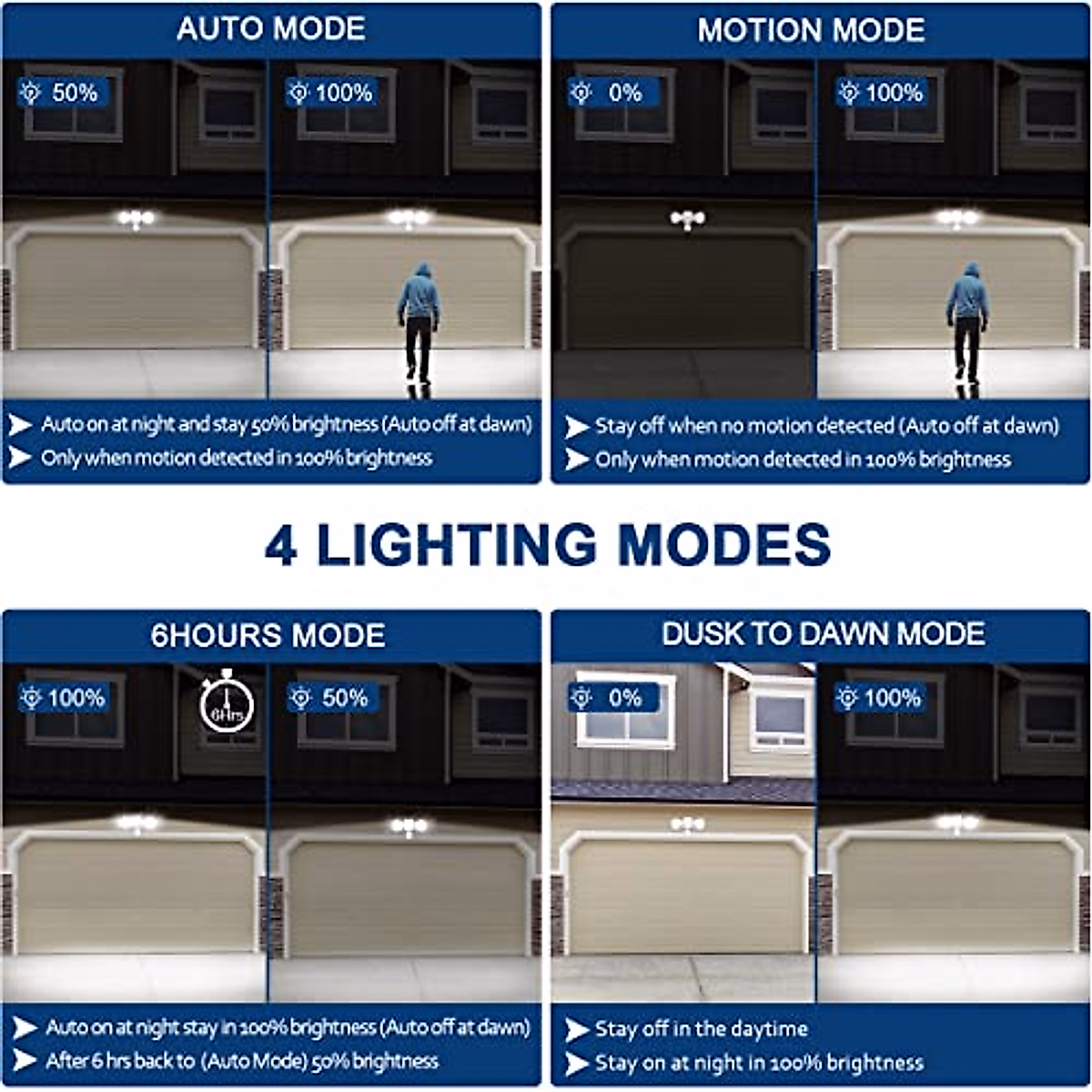 AUTO MODE

50%

100%

Auto on at night and stay 50% brightness (Auto off at dawn)

Only when motion detected in 100% brightness

MOTION MODE

0%

100%

Stay off when no motion detected (Auto off at dawn)

Only when motion detected in 100% brightness

4 LIGHTING MODES

6HOURS MODE

100%

6Hrs

50%

Auto on at night stay in 100% brightness (Auto off at dawn)

After 6 hrs back to (Auto Mode) 50% brightness

DUSK TO DAWN MODE

0%

100%

Stay off in the daytime

Stay on at night in 100% brightness