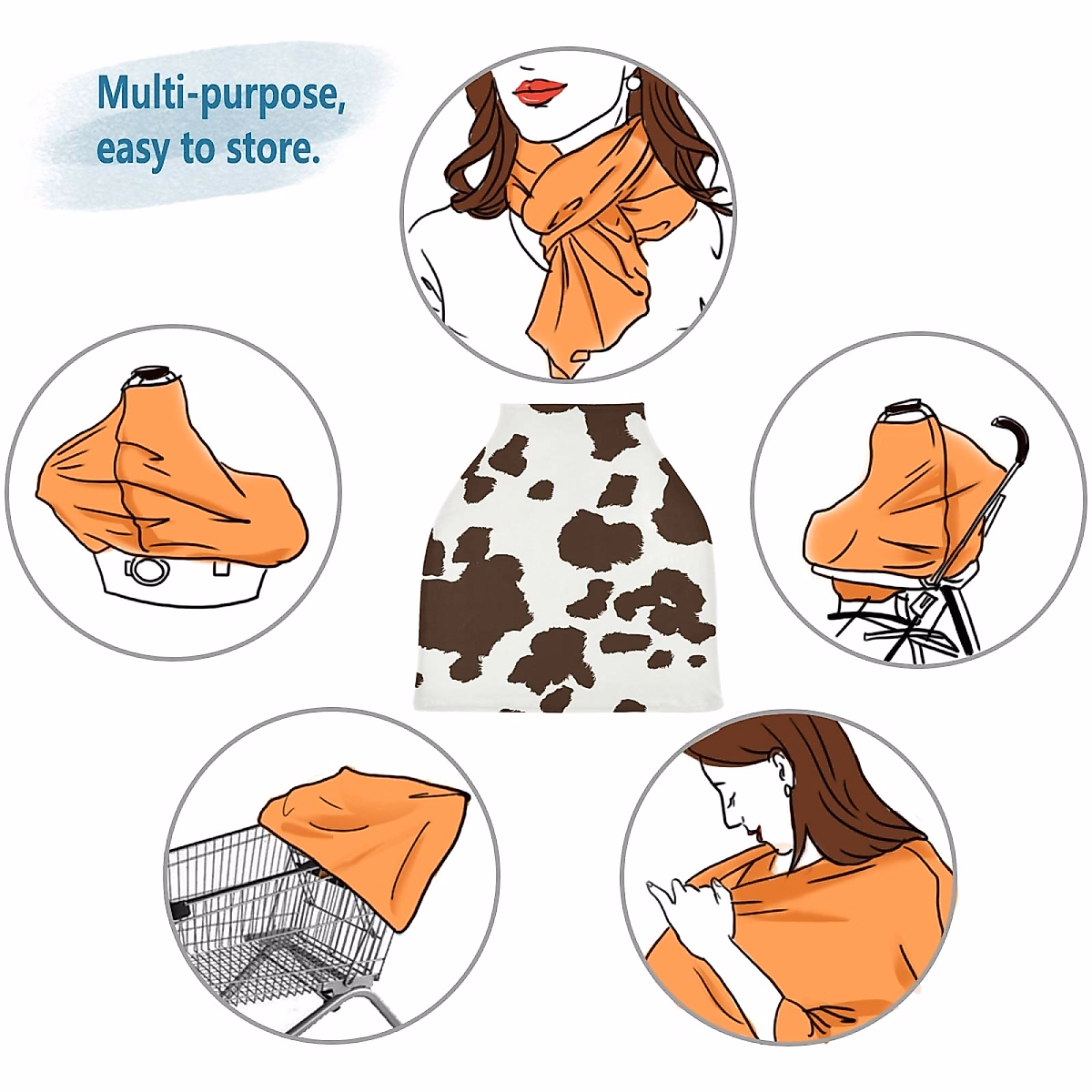 Multi-purpose,
easy to store.