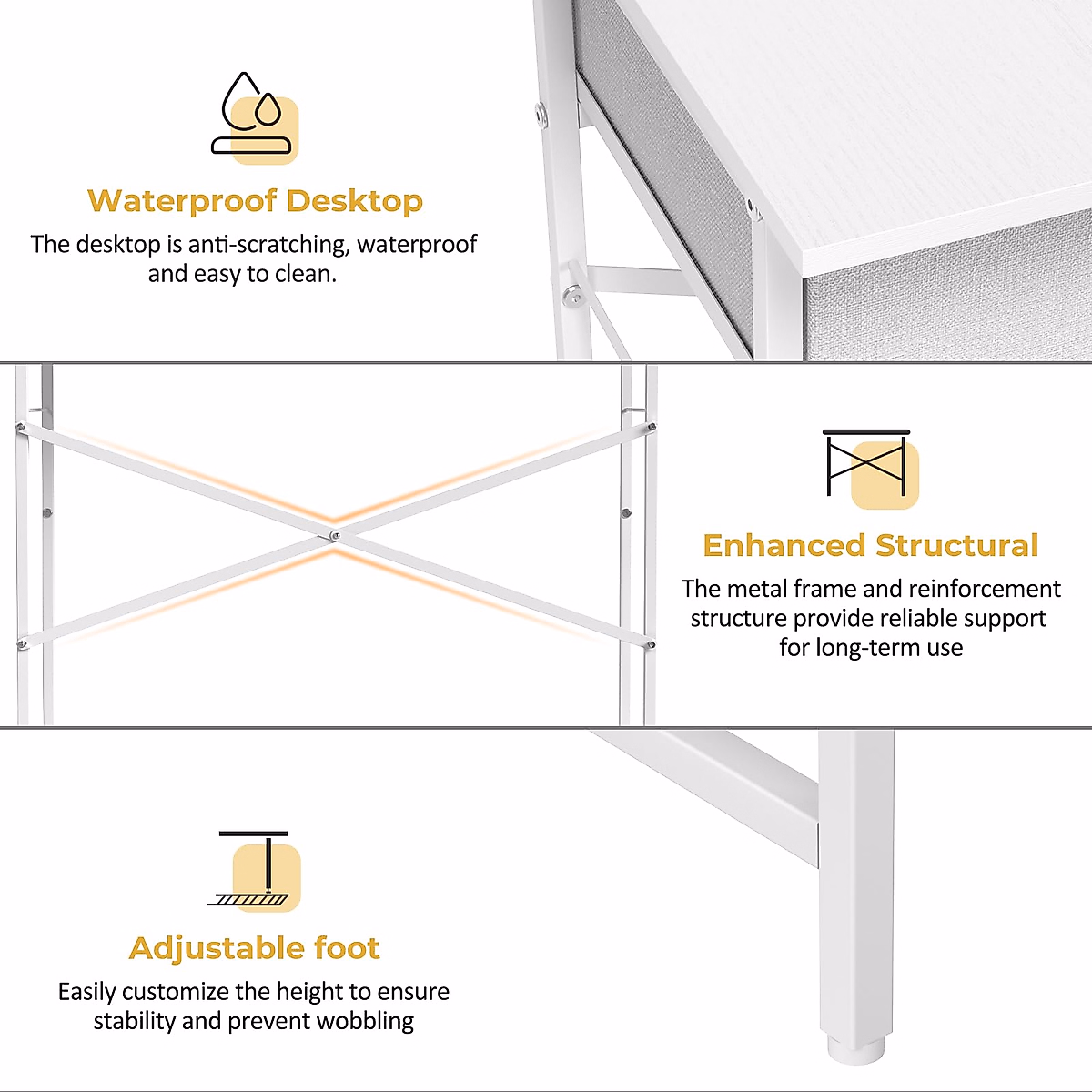 Waterproof Desktop
The desktop is anti-scratching, waterproof and easy to clean.

Enhanced Structural
The metal frame and reinforcement structure provide reliable support for long-term use

Adjustable foot
Easily customize the height to ensure stability and prevent wobbling