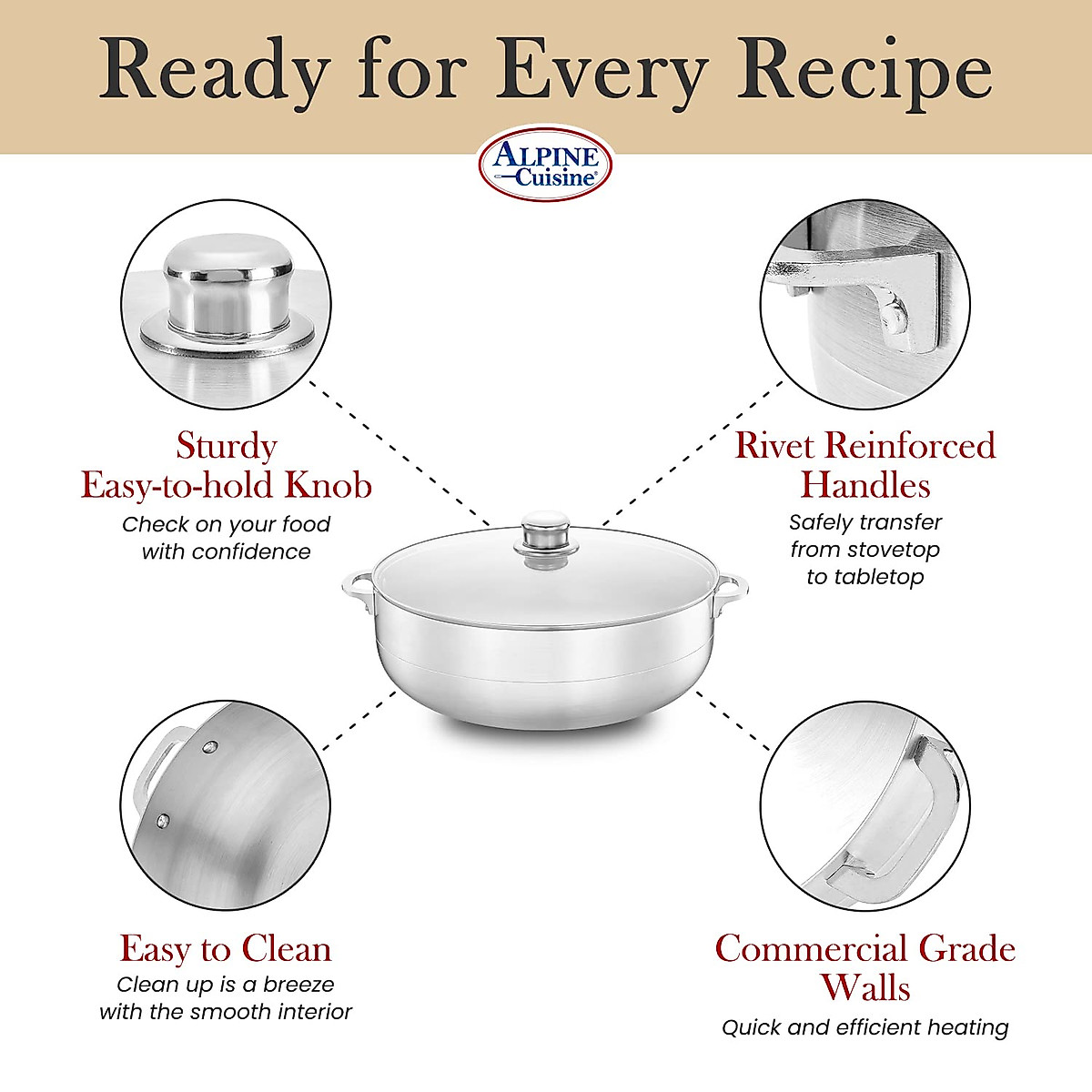 Ready for Every Recipe

ALPINE Cuisine®

Sturdy Easy-to-hold Knob
Check on your food with confidence

Rivet Reinforced Handles
Safely transfer from stovetop to tabletop

Easy to Clean
Clean up is a breeze with the smooth interior

Commercial Grade Walls
Quick and efficient heating