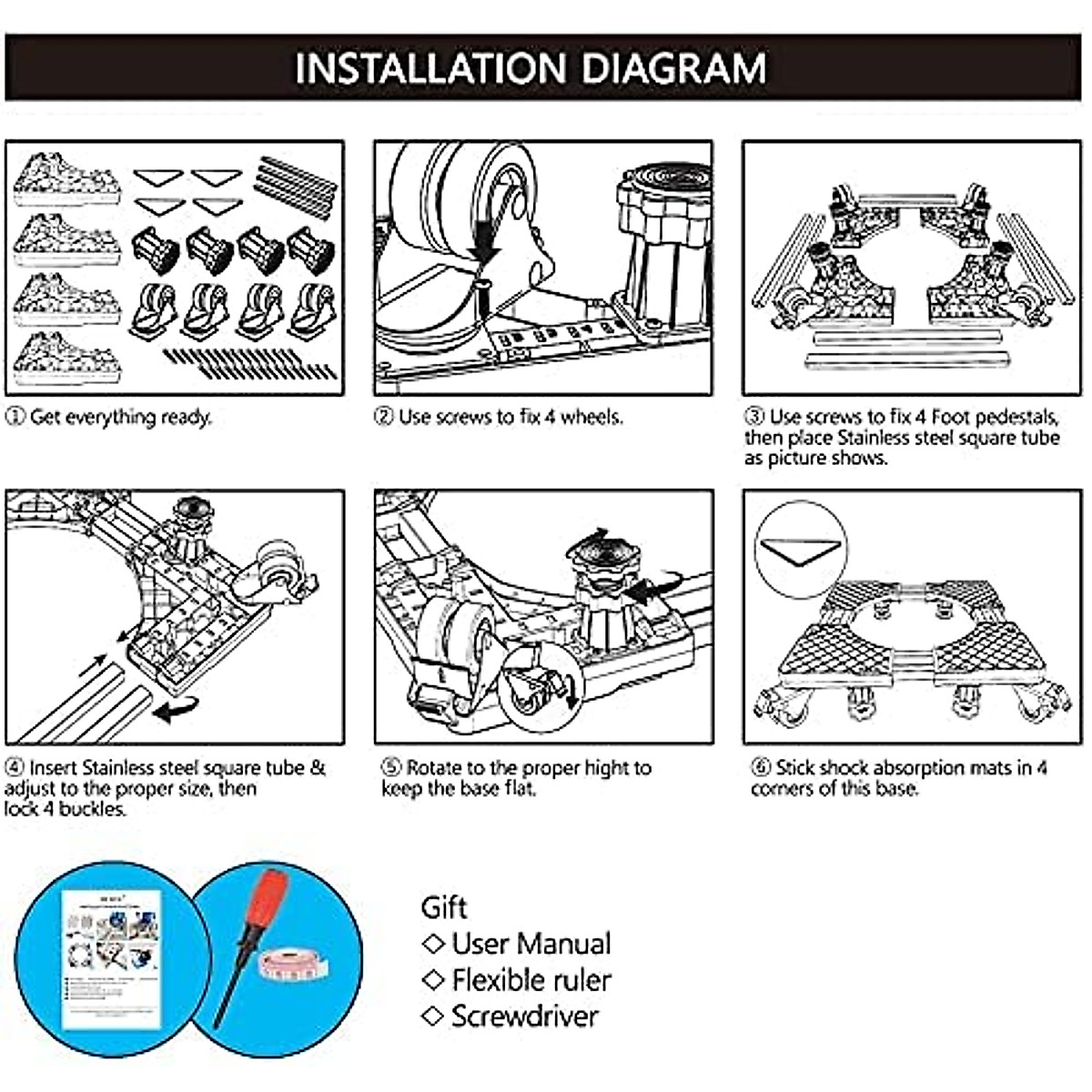 INSTALLATION DIAGRAM

① Get everything ready.

② Use screws to fix 4 wheels.

③ Use screws to fix 4 Foot pedestals, then place Stainless steel square tube as picture shows.

④ Insert Stainless steel square tube & adjust to the proper size, then lock 4 buckles.

⑤ Rotate to the proper hight to keep the base flat.

⑥ Stick shock absorption mats in 4 corners of this base.

Gift
◇ User Manual
◇ Flexible ruler
◇ Screwdriver