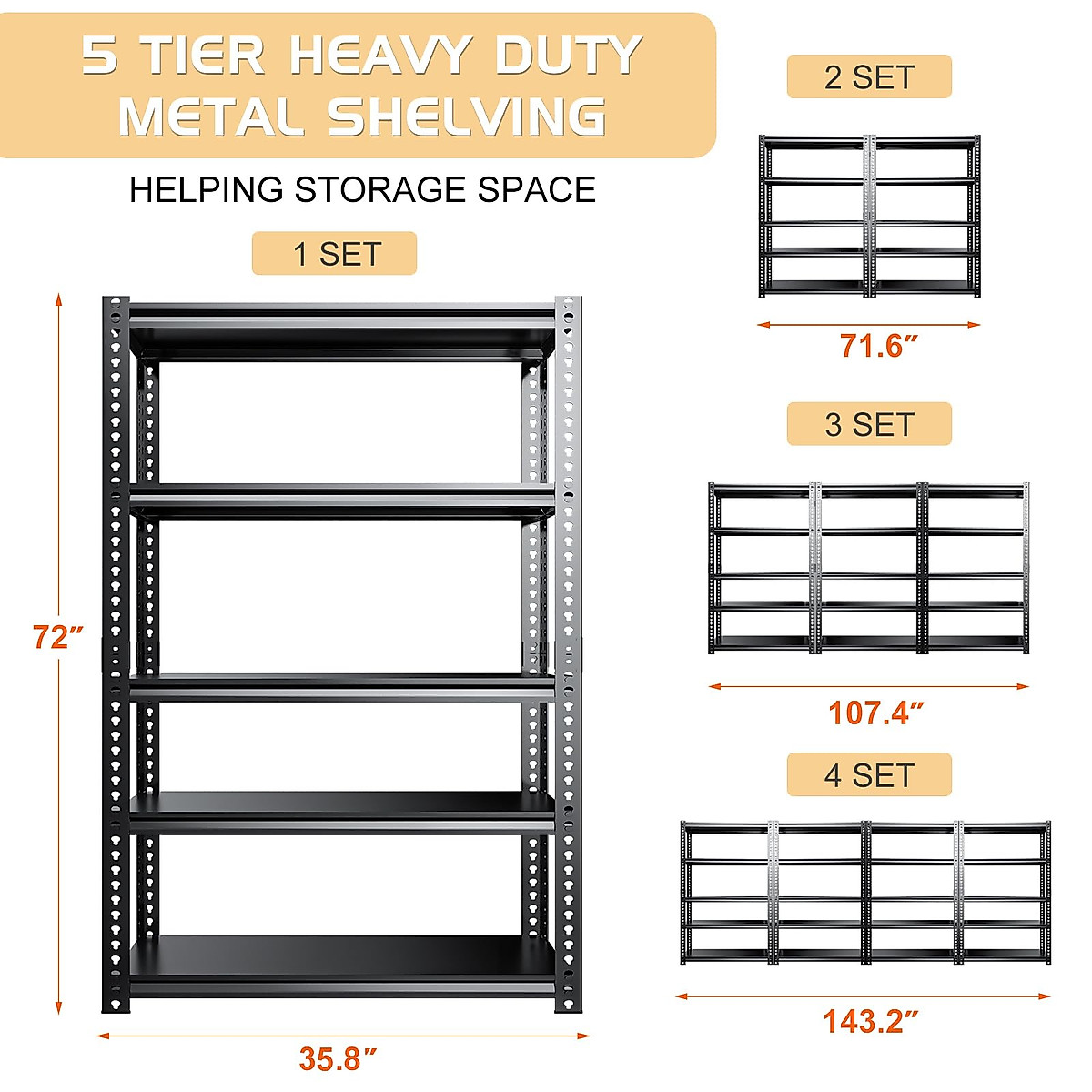 5 TIER HEAVY DUTY METAL SHELVING

HELPING STORAGE SPACE

1 SET

72″

35.8″

2 SET

71.6″

3 SET

107.4″

4 SET

143.2″