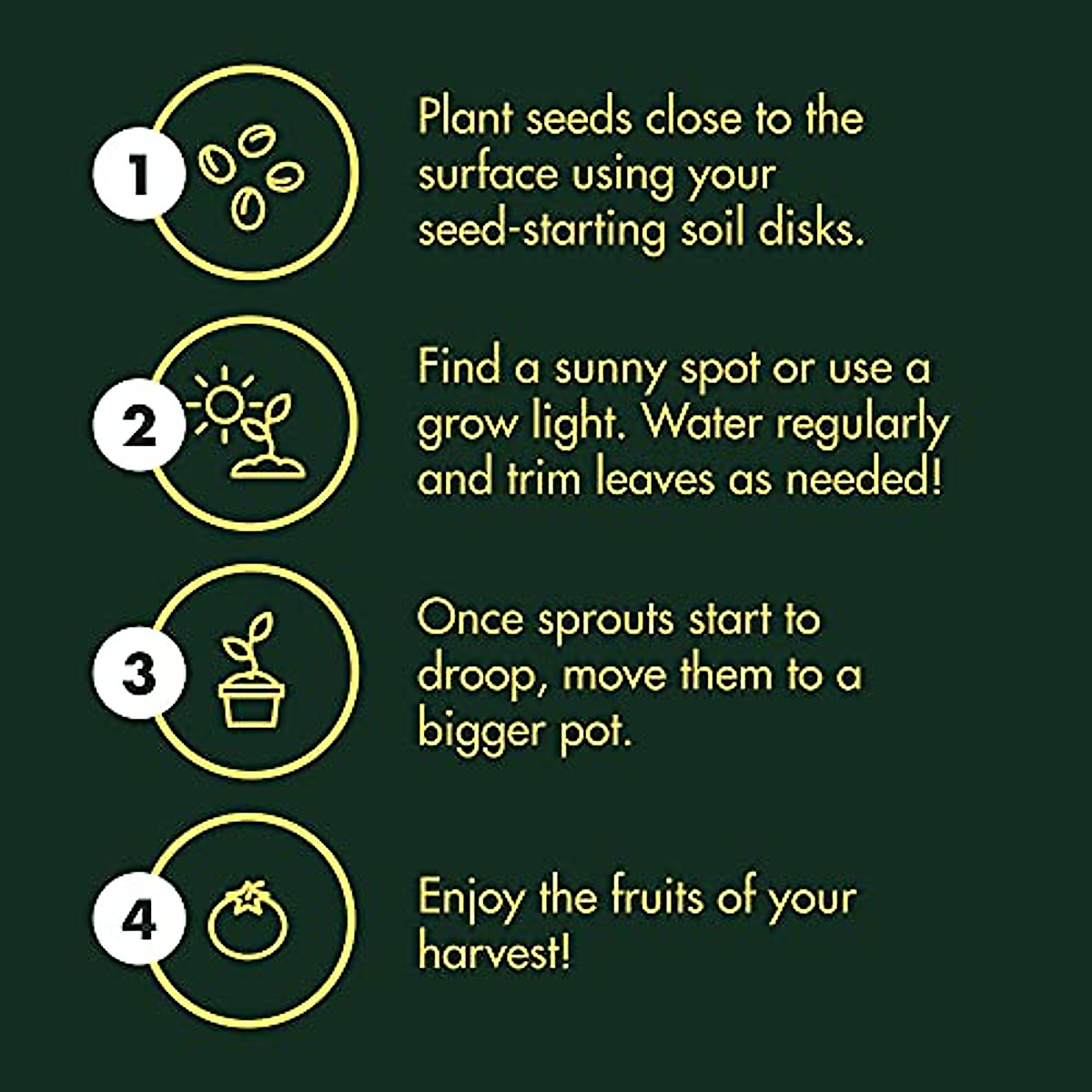 1

Plant seeds close to the surface using your seed-starting soil disks.

2

Find a sunny spot or use a grow light. Water regularly and trim leaves as needed!

3

Once sprouts start to droop, move them to a bigger pot.

4

Enjoy the fruits of your harvest!