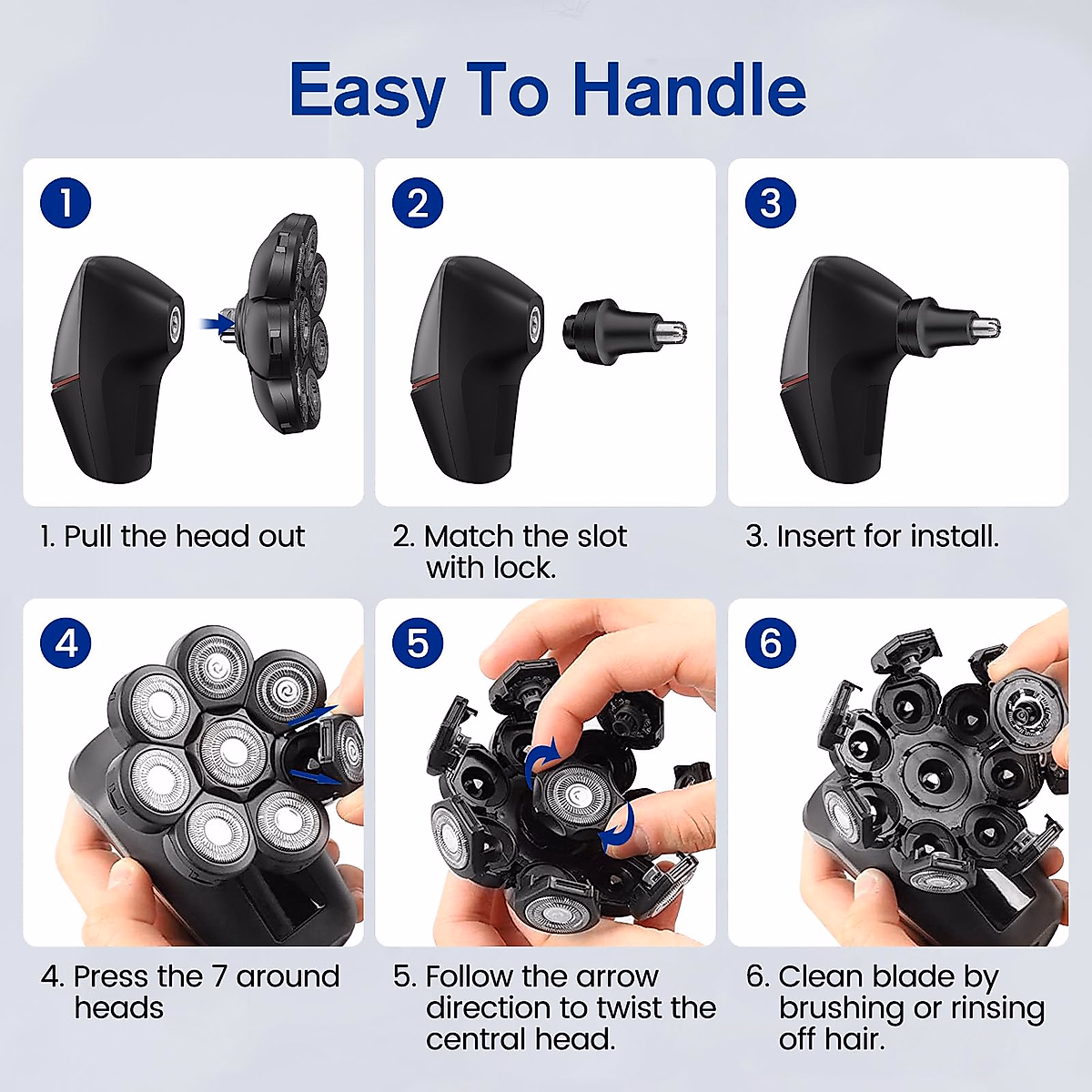 Easy To Handle

1

1. Pull the head out

2

2. Match the slot with lock.

3

3. Insert for install.

4

4. Press the 7 around heads

5

5. Follow the arrow direction to twist the central head.

6

6. Clean blade by brushing or rinsing off hair.