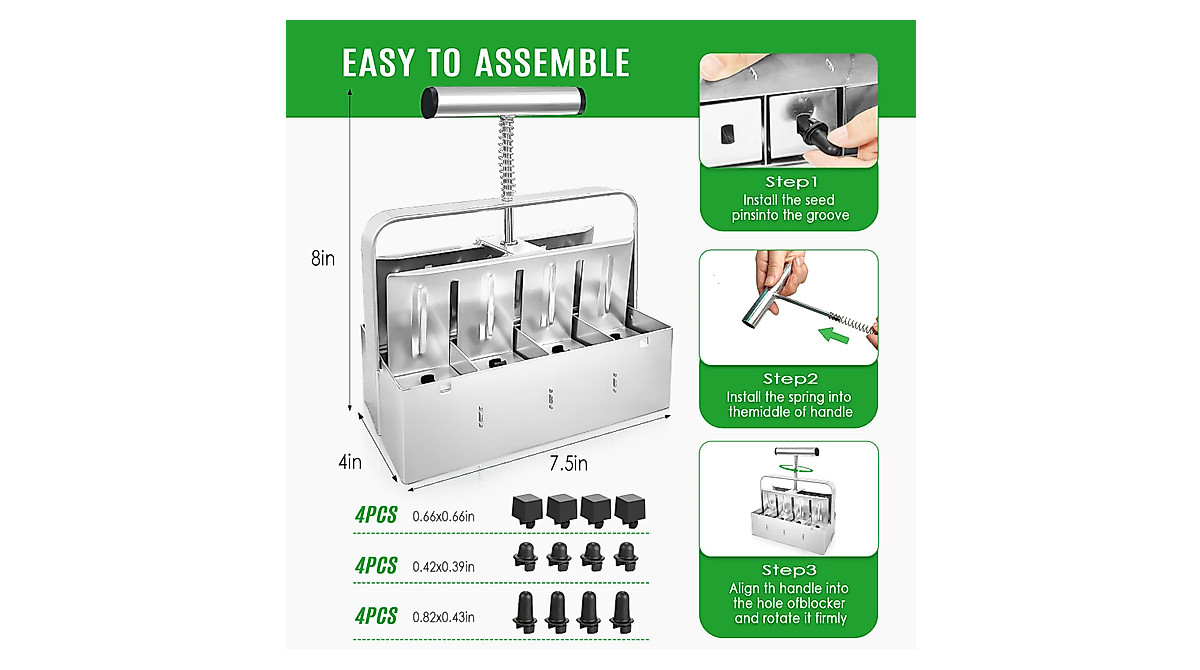 EASY TO ASSEMBLE

8in

4in

7.5in

4PCS 0.66x0.66in

4PCS 0.42x0.39in

4PCS 0.82x0.43in

Step1
Install the seed pinsinto the groove

Step2
Install the spring into themiddle of handle

Step3
Align th handle into the hole ofblocker and rotate it firmly