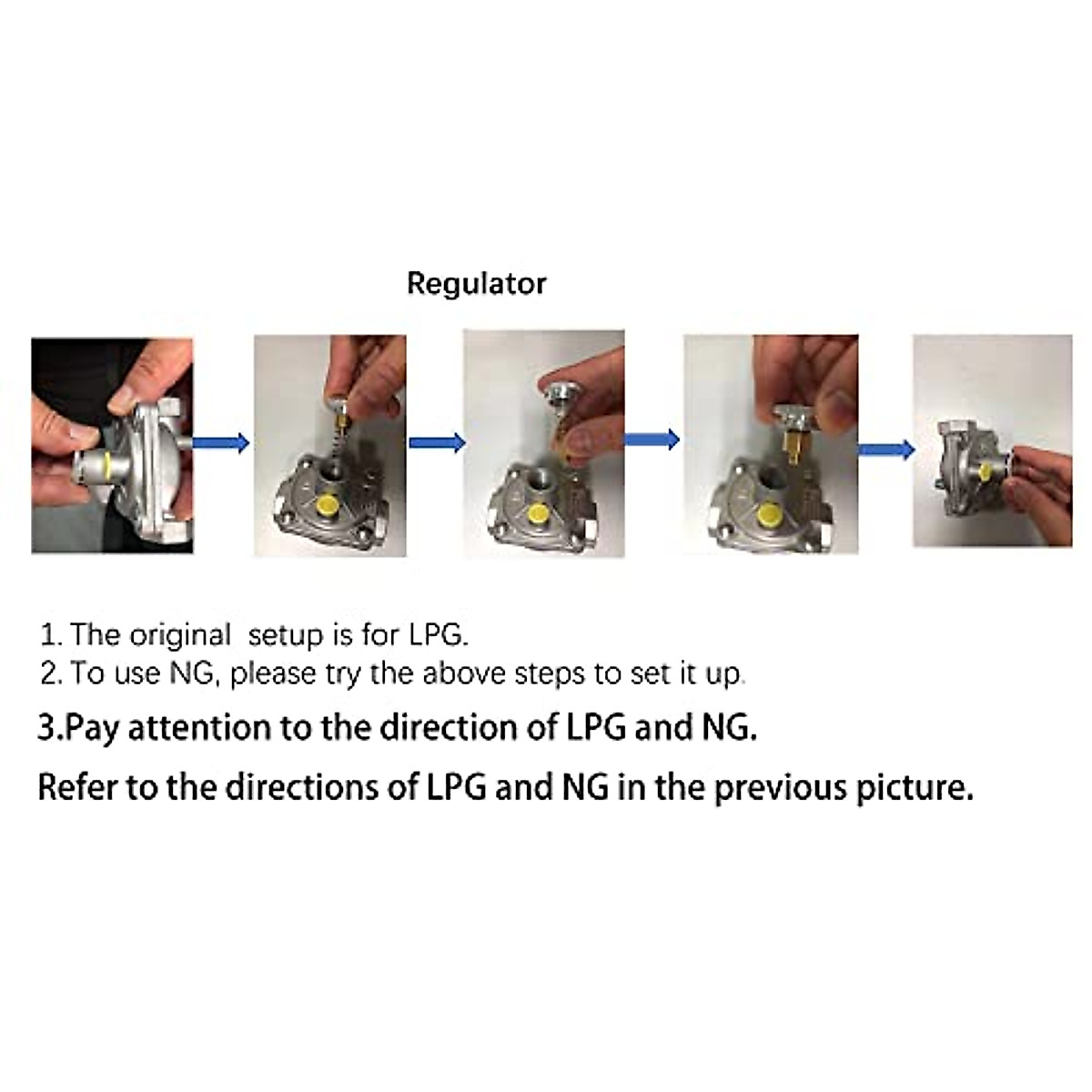 Regulator

1. The original  setup is for LPG.
2. To use NG, please try the above steps to set it up.

3.Pay attention to the direction of LPG and NG.

Refer to the directions of LPG and NG in the previous picture.