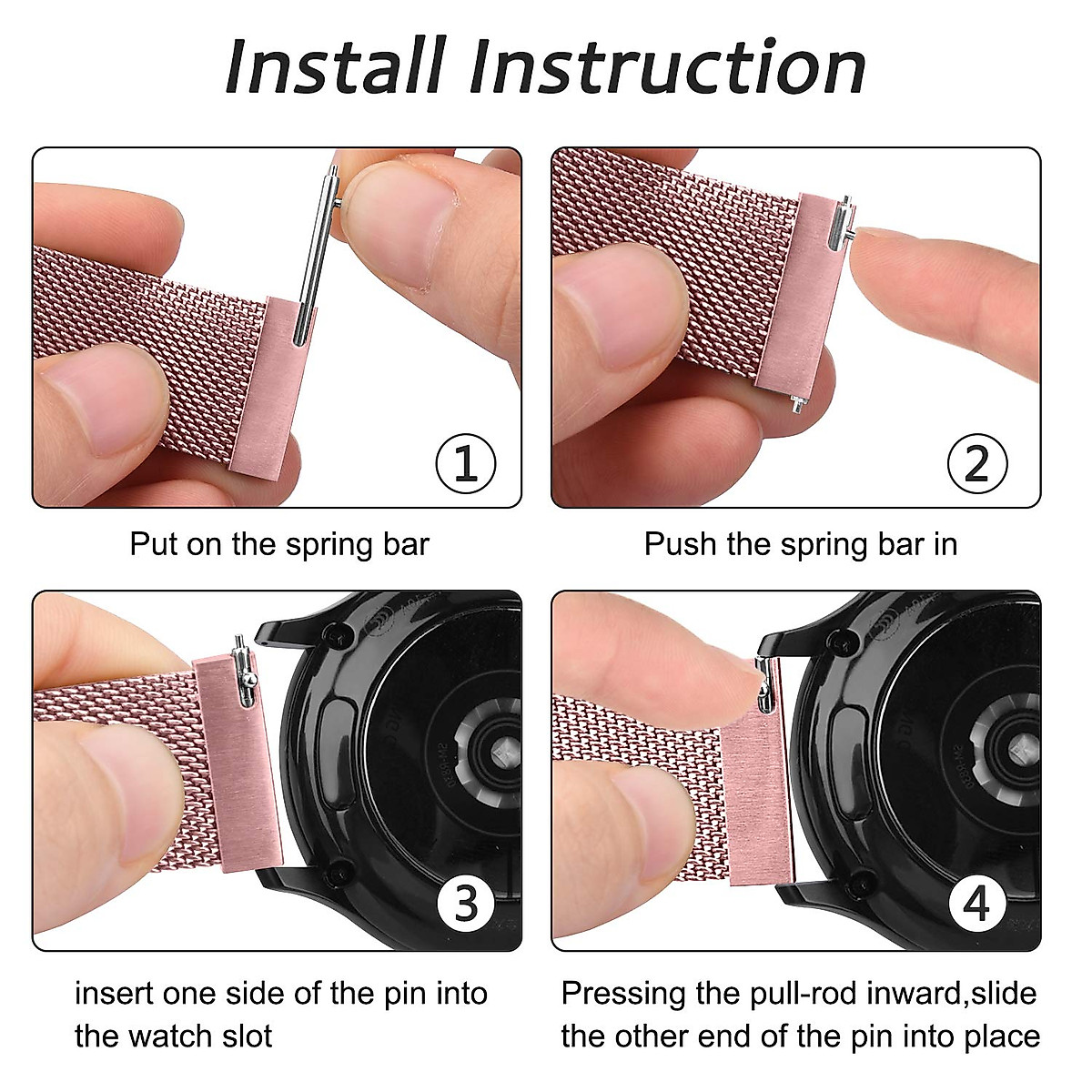 Install Instruction

1

Put on the spring bar

2

Push the spring bar in

3

insert one side of the pin into the watch slot

4

Pressing the pull-rod inward,slide the other end of the pin into place