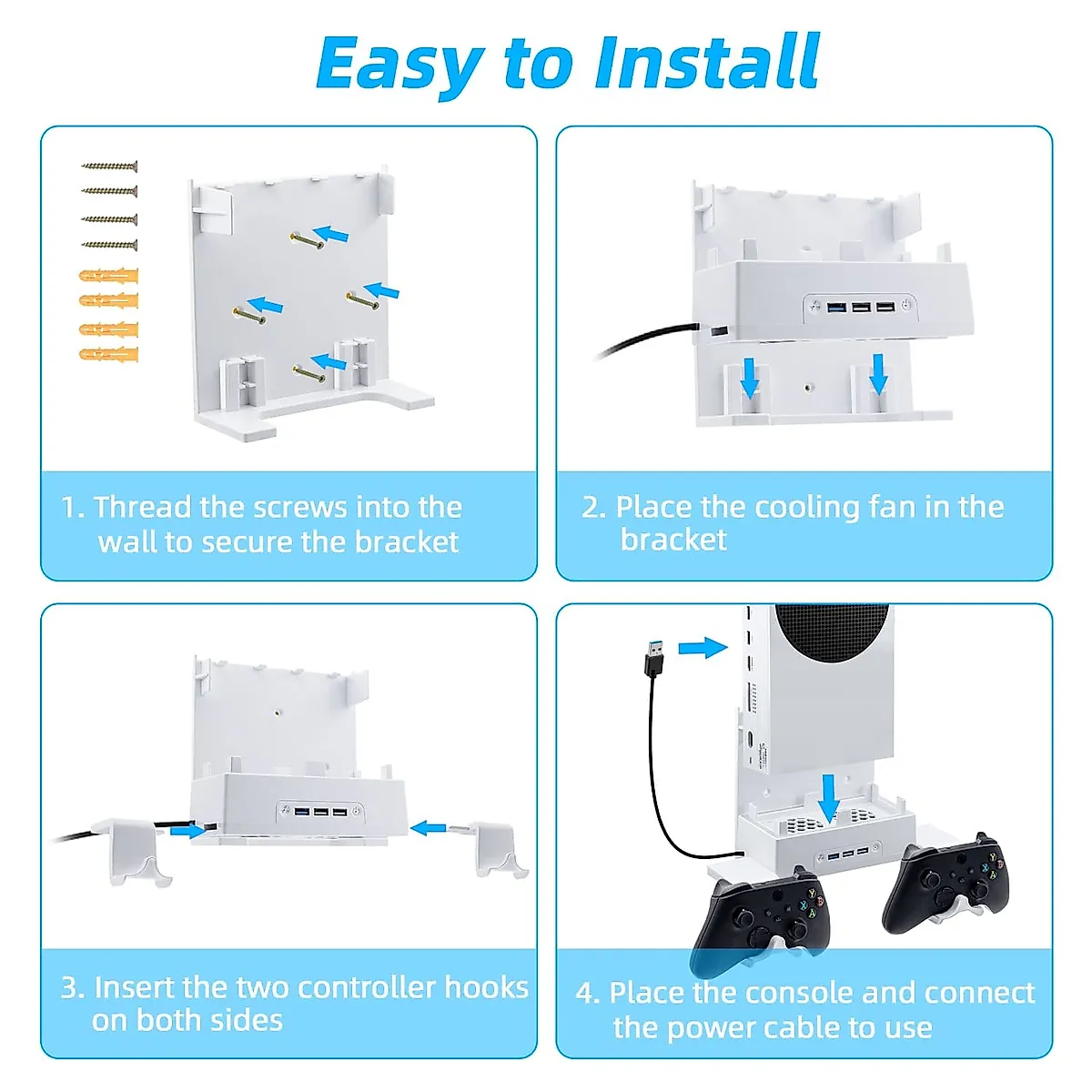 Easy to Install

1. Thread the screws into the wall to secure the bracket

2. Place the cooling fan in the bracket

3. Insert the two controller hooks on both sides

4. Place the console and connect the power cable to use