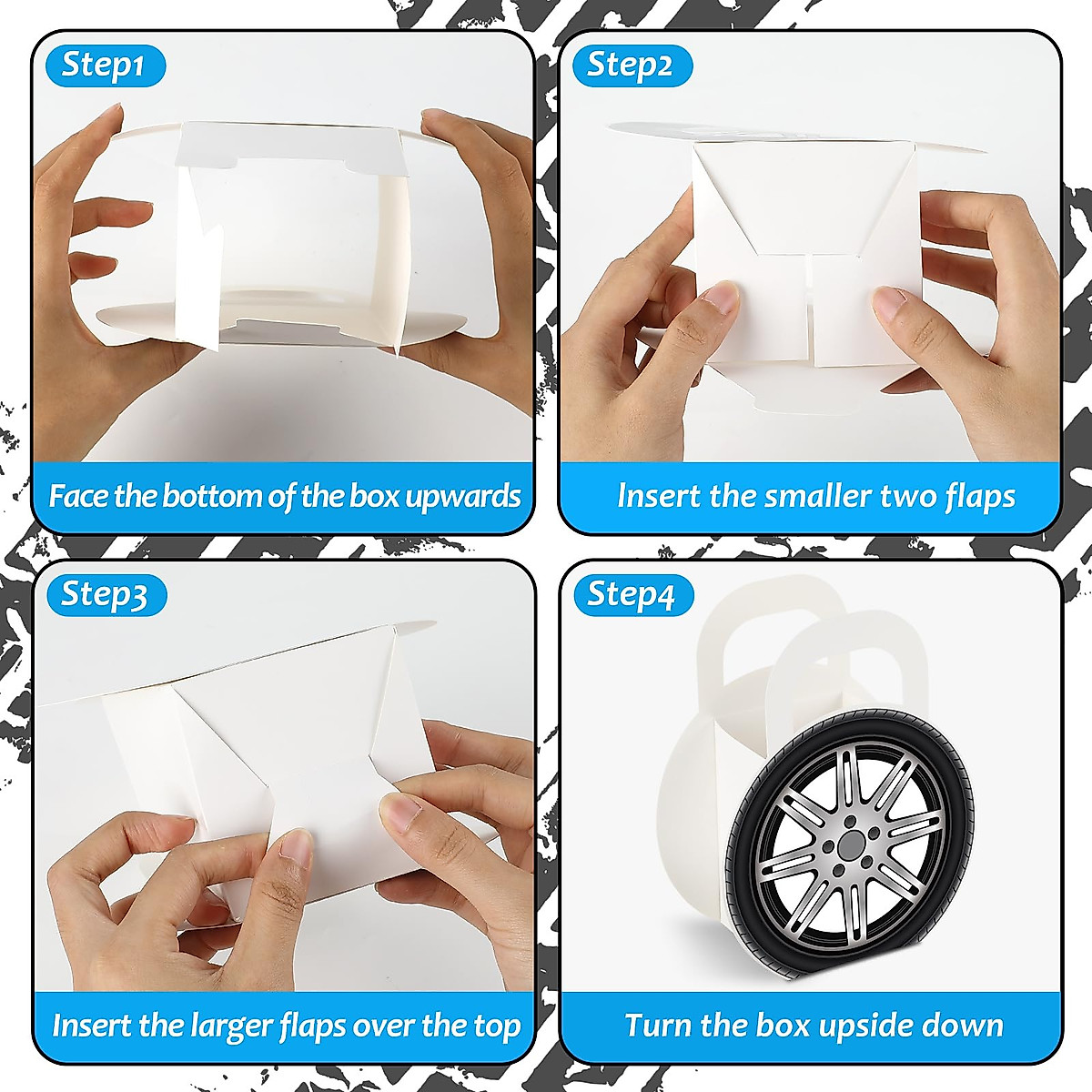 Step1

Face the bottom of the box upwards

Step2

Insert the smaller two flaps

Step3

Insert the larger flaps over the top

Step4

Turn the box upside down