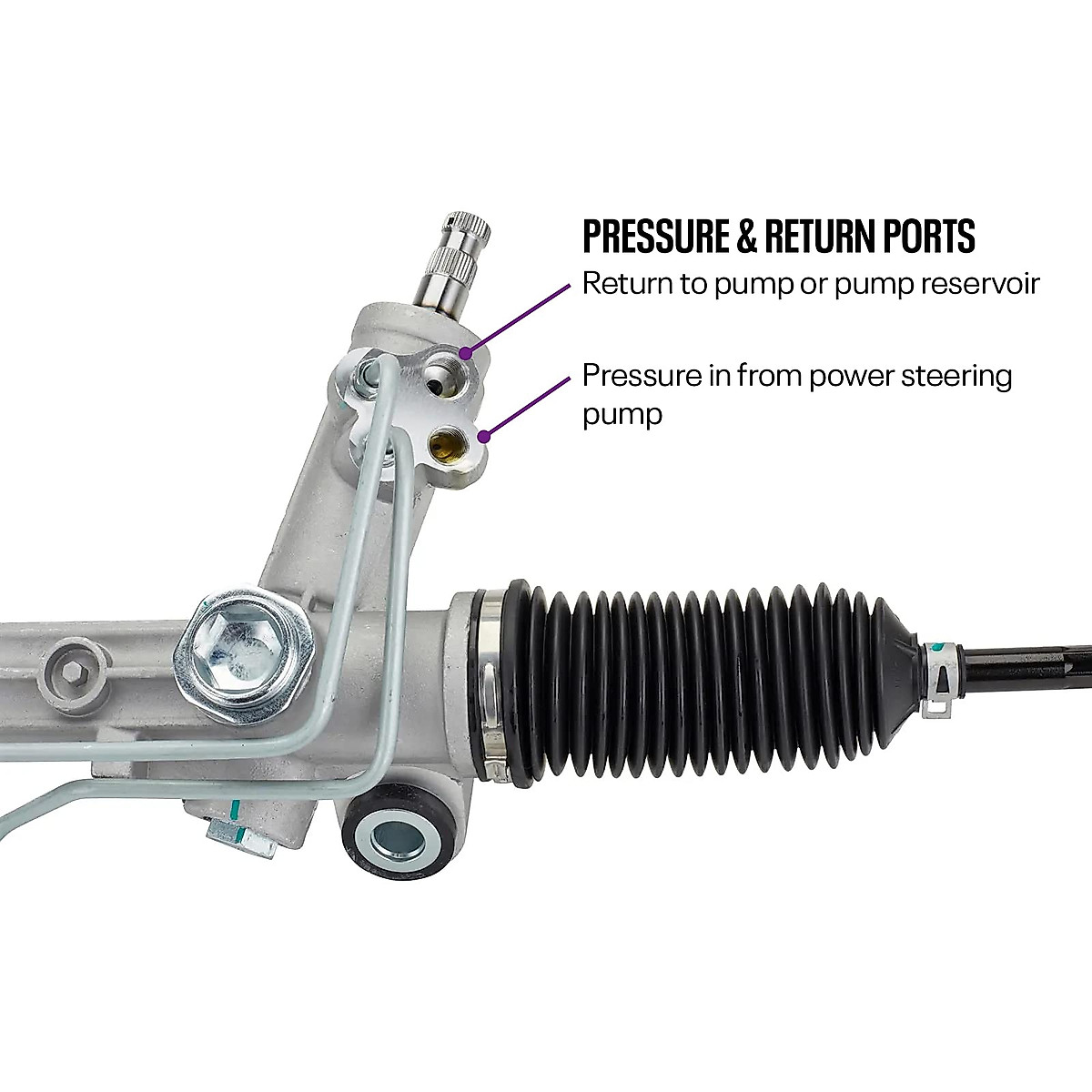 PRESSURE & RETURN PORTS

Return to pump or pump reservoir

Pressure in from power steering pump