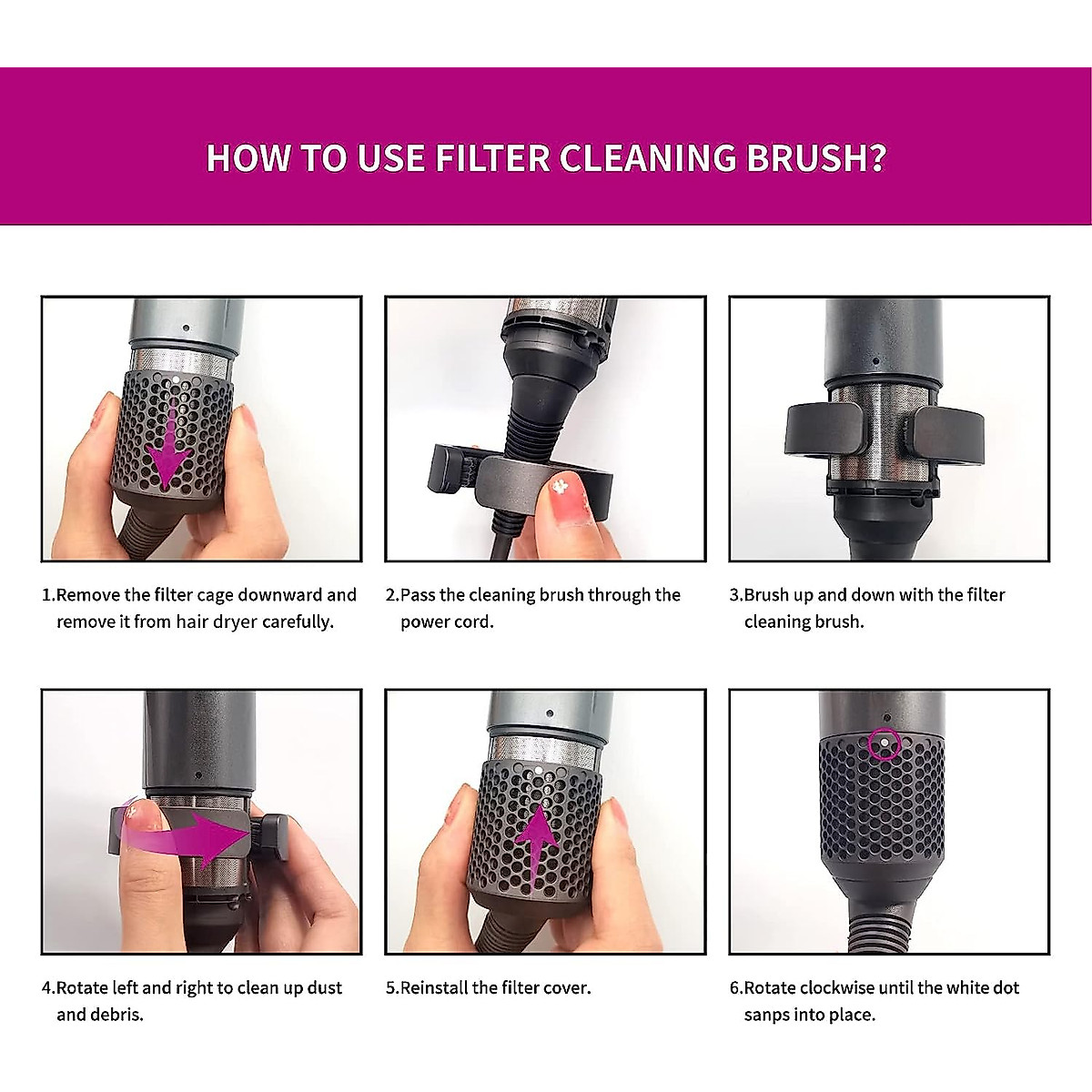 HOW TO USE FILTER CLEANING BRUSH?

1.Remove the filter cage downward and remove it from hair dryer carefully.

2.Pass the cleaning brush through the power cord.

3.Brush up and down with the filter cleaning brush.

4.Rotate left and right to clean up dust and debris.

5.Reinstall the filter cover.

6.Rotate clockwise until the white dot sanps into place.